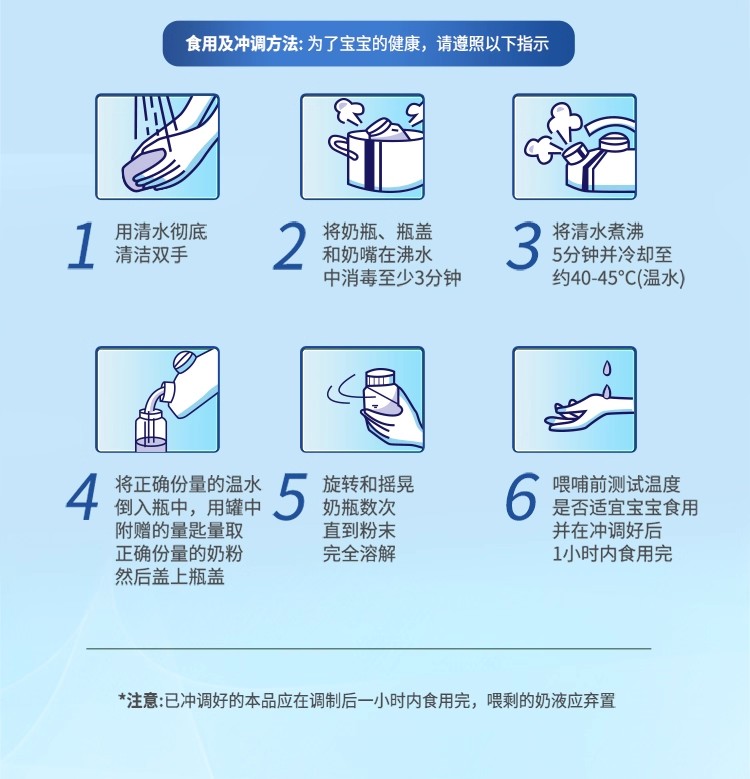 食用及冲调方法: 为了宝宝的健康，请遵照以下指示

1 用清水彻底清洁双手

2 将奶瓶、瓶盖和奶嘴在沸水中消毒至少3分钟

3 将清水煮沸5分钟并冷却至约40-45°C(温水)

4 将正确份量的温水倒入瓶中，用罐中附赠的量匙量取正确份量的奶粉然后盖上瓶盖

5 旋转和摇晃奶瓶数次直到粉末完全溶解

6 喂哺前测试温度是否适宜宝宝食用并在冲调好后1小时内食用完

*注意:已冲调好的本品应在调制后一小时内食用完，喂剩的奶液应弃置