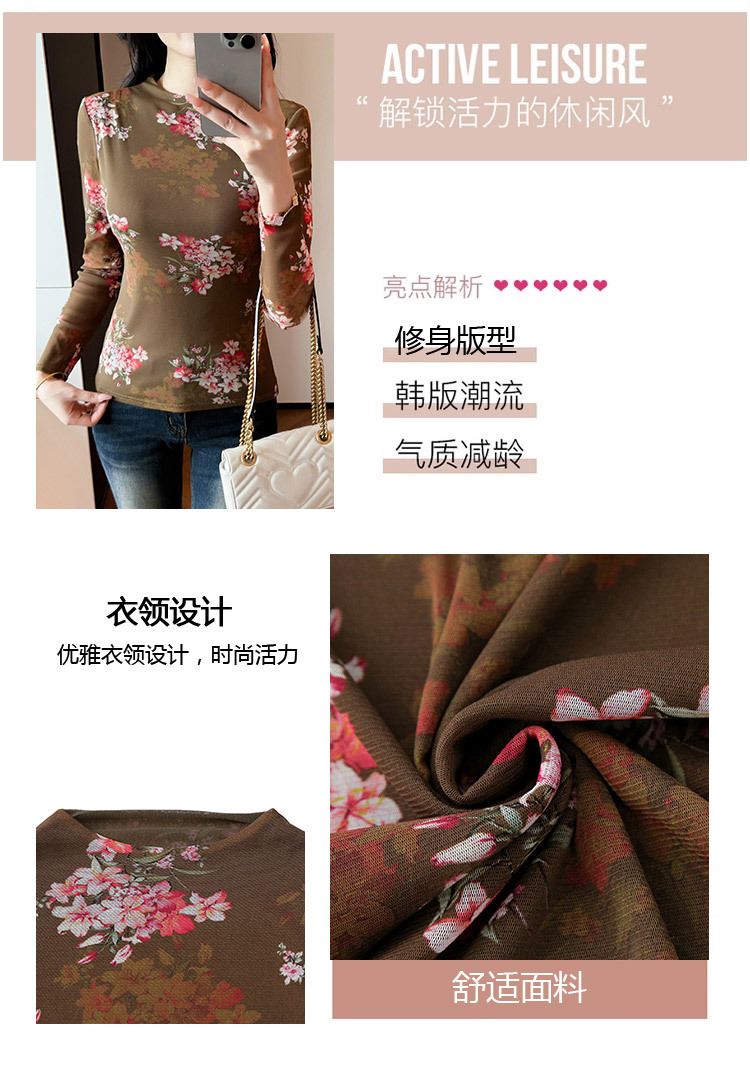 ACTIVE LEISURE
“ 解锁活力的休闲风 ”

亮点解析 ❤❤❤❤❤❤

修身版型

韩版潮流

气质减龄

衣领设计

优雅衣领设计，时尚活力

舒适面料