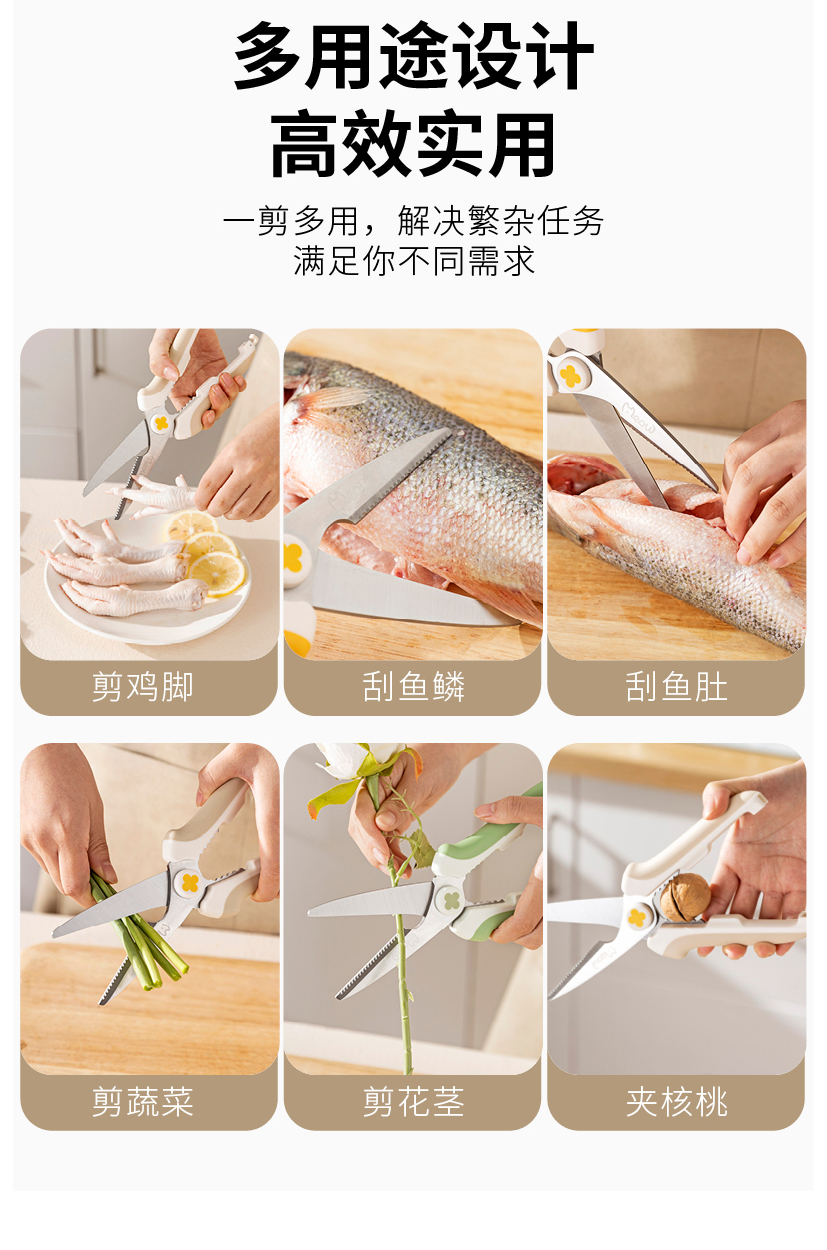 多用途设计
高效实用

一剪多用，解决繁杂任务
满足你不同需求

剪鸡脚

刮鱼鳞

刮鱼肚

剪蔬菜

剪花茎

夹核桃