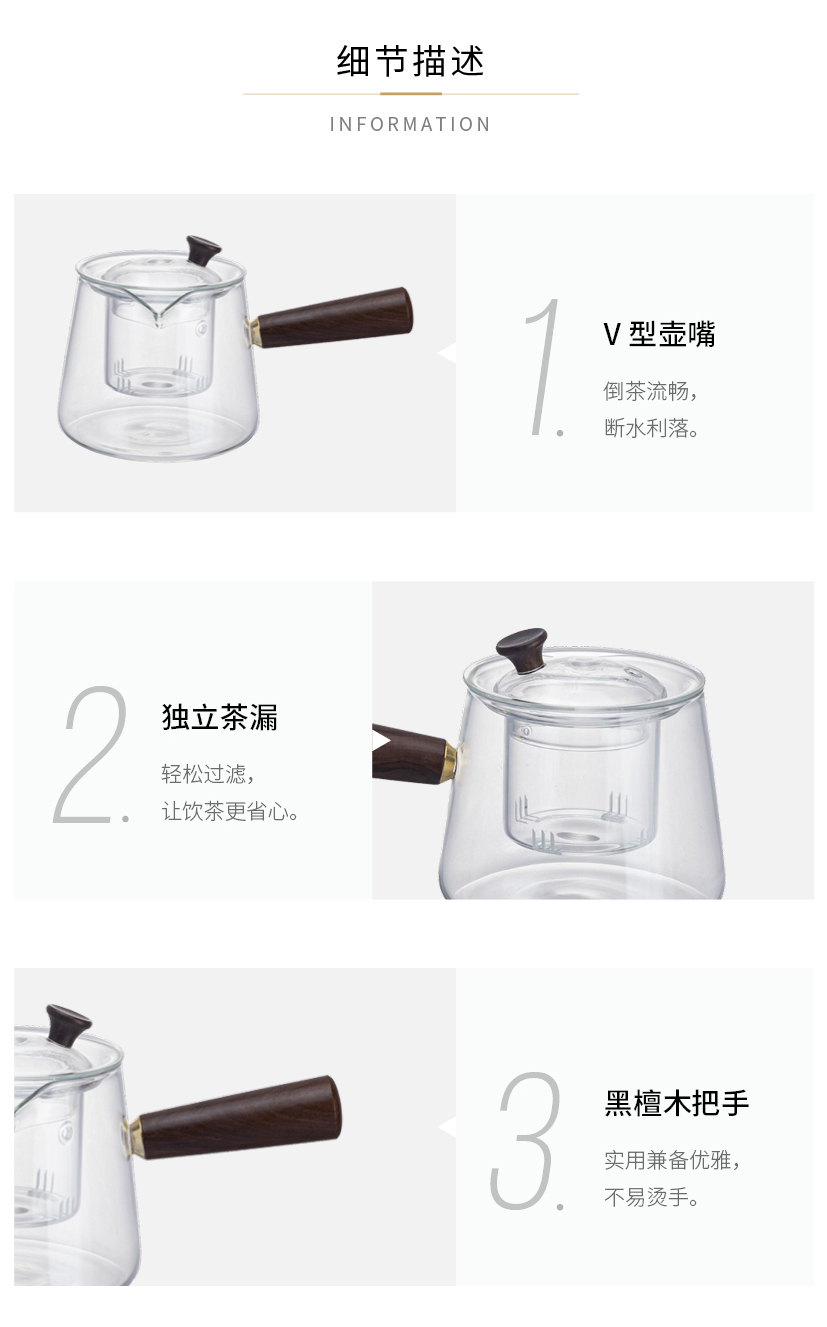 细节描述

INFORMATION

1.

V 型壶嘴

倒茶流畅，
断水利落。

2.

独立茶漏

轻松过滤，
让饮茶更省心。

3.

黑檀木把手

实用兼备优雅，
不易烫手。