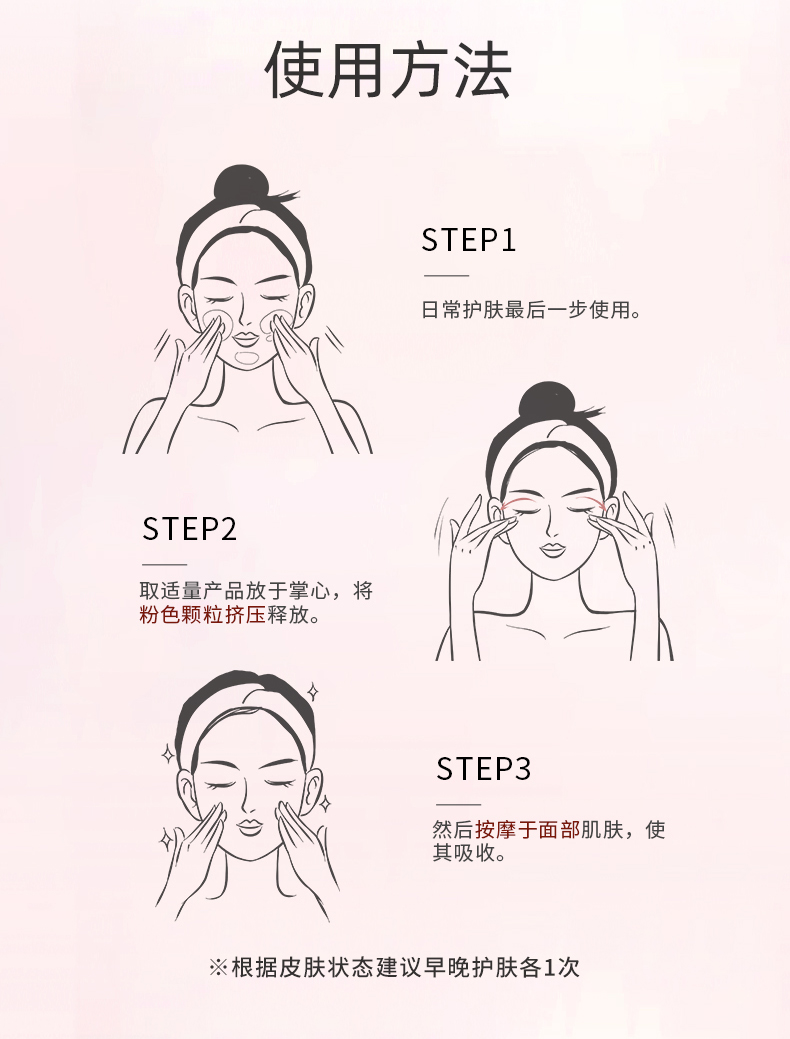 使用方法

STEP1

日常护肤最后一步使用。

STEP2

取适量产品放于掌心，将粉色颗粒挤压释放。

STEP3

然后按摩于面部肌肤，使其吸收。

※根据皮肤状态建议早晚护肤各1次