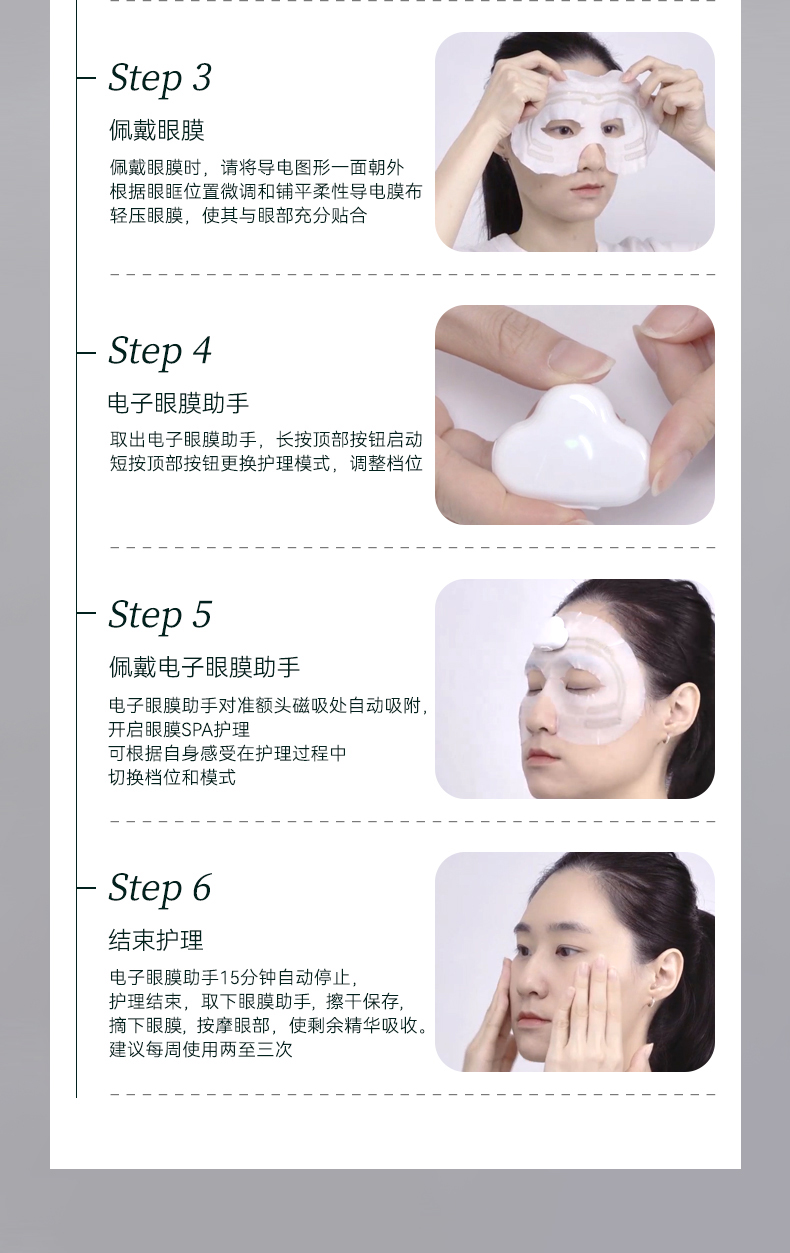 Step 3

佩戴眼膜

佩戴眼膜时，请将导电图形一面朝外
根据眼眶位置微调和铺平柔性导电膜布
轻压眼膜，使其与眼部充分贴合

Step 4

电子眼膜助手

取出电子眼膜助手，长按顶部按钮启动
短按顶部按钮更换护理模式，调整档位

Step 5

佩戴电子眼膜助手

电子眼膜助手对准额头磁吸处自动吸附，
开启眼膜SPA护理
可根据自身感受在护理过程中
切换档位和模式

Step 6

结束护理

电子眼膜助手15分钟自动停止，
护理结束，取下眼膜助手，擦干保存，
摘下眼膜，按摩眼部，使剩余精华吸收。
建议每周使用两至三次