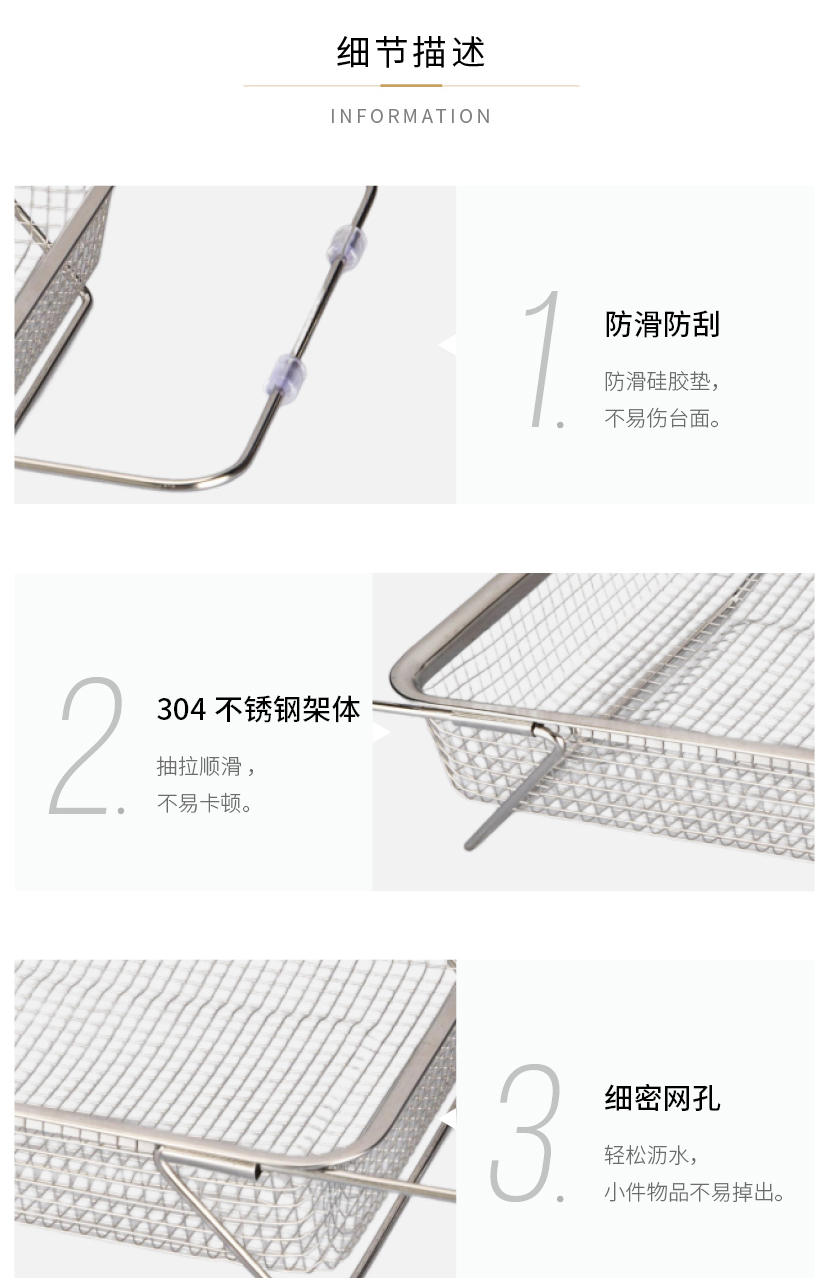 细节描述

INFORMATION

1.

防滑防刮

防滑硅胶垫，
不易伤台面。

2.

304 不锈钢架体

抽拉顺滑，
不易卡顿。

3.

细密网孔

轻松沥水，
小件物品不易掉出。