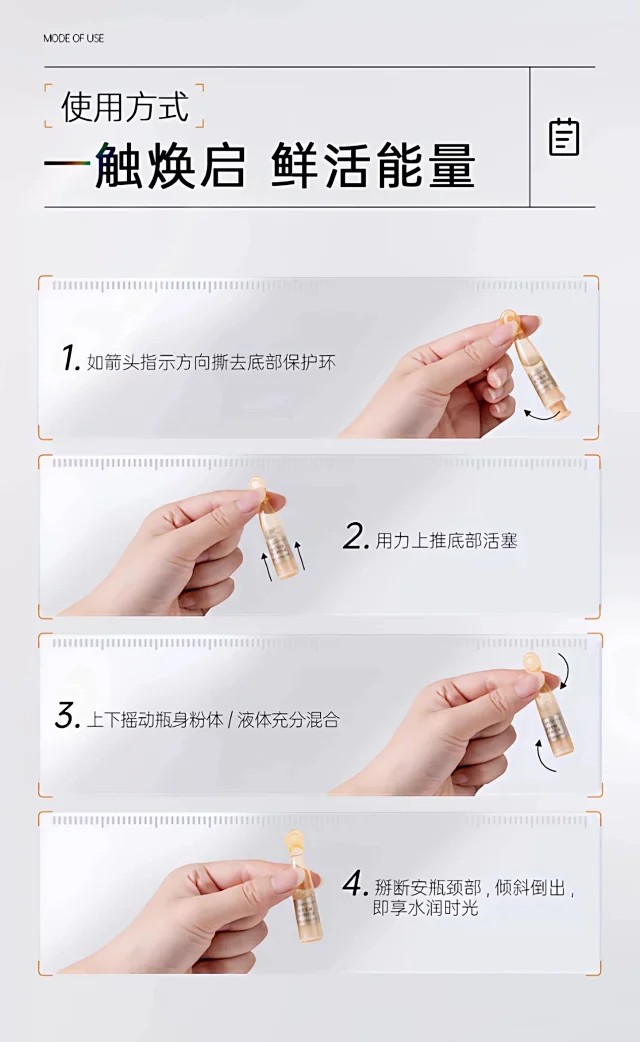 MODE OF USE

使用方式

一触焕启 鲜活能量

1. 如箭头指示方向撕去底部保护环

2. 用力上推底部活塞

3. 上下摇动瓶身粉体 / 液体充分混合

4. 掰断安瓶颈部，倾斜倒出，即享水润时光