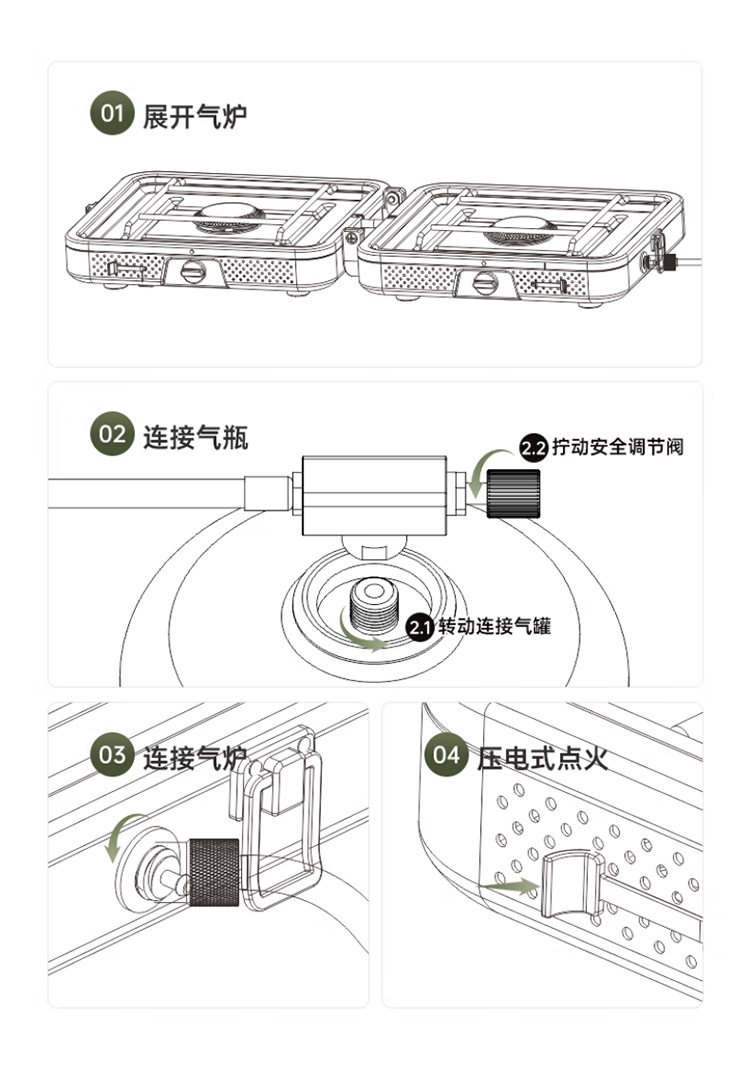 01 展开气炉

02 连接气瓶

2.2 拧动安全调节阀

2.1 转动连接气罐

03 连接气炉

04 压电式点火