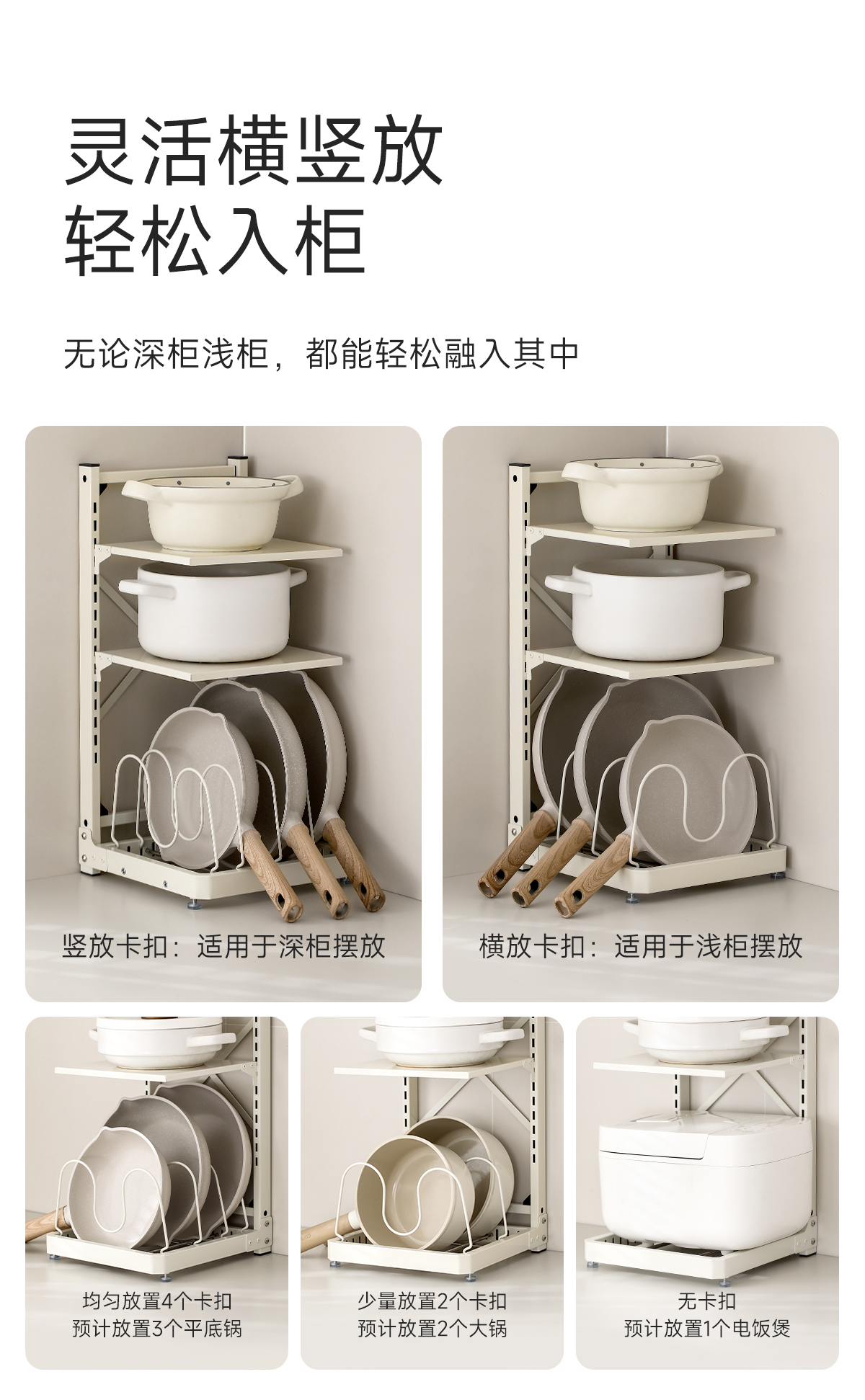 灵活横竖放
轻松入柜

无论深柜浅柜，都能轻松融入其中

竖放卡扣：适用于深柜摆放

横放卡扣：适用于浅柜摆放

均匀放置4个卡扣
预计放置3个平底锅

少量放置2个卡扣
预计放置2个大锅

无卡扣
预计放置1个电饭煲