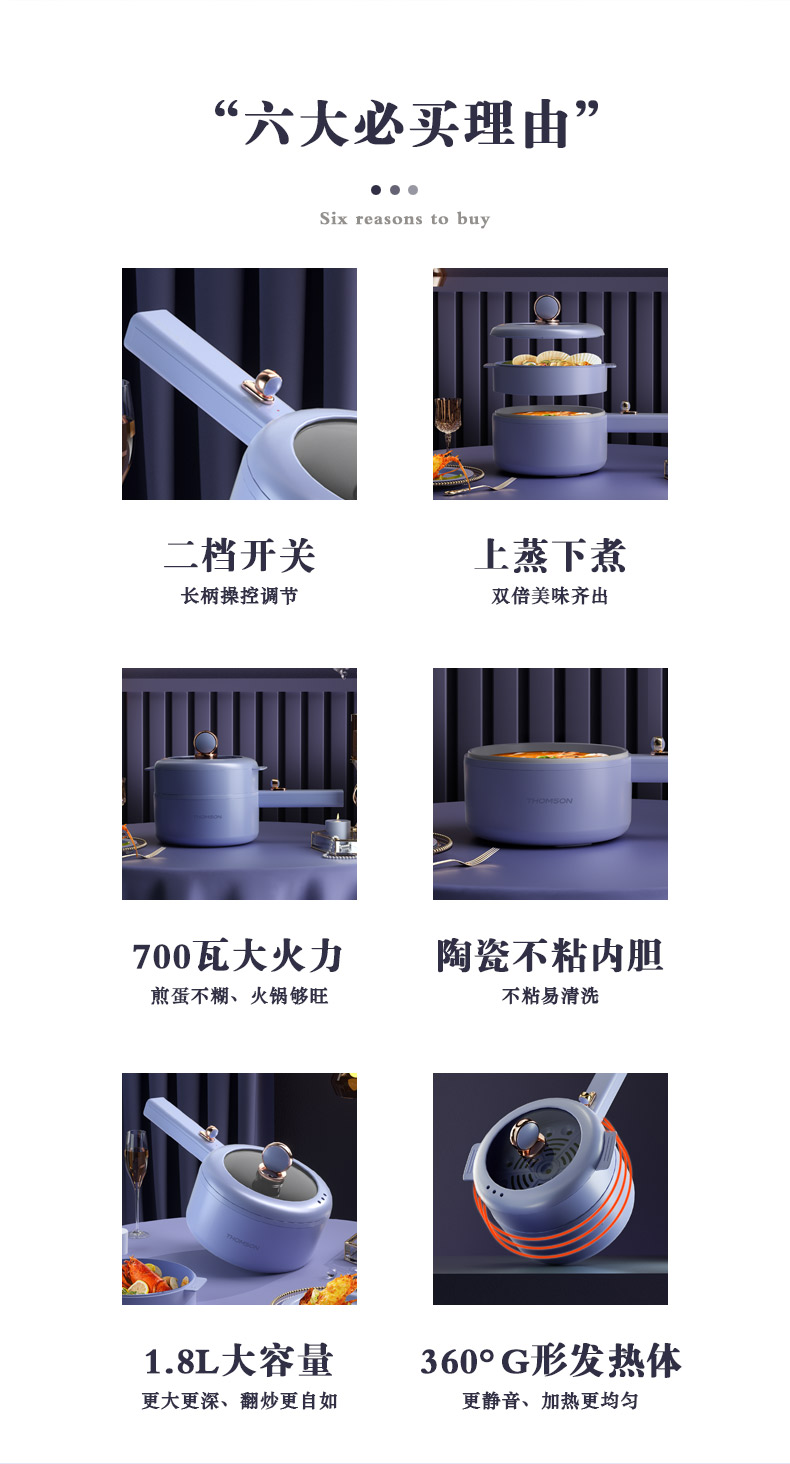 “六大必买理由”

Six reasons to buy

二档开关
长柄操控调节

上蒸下煮
双倍美味齐出

THOMSON

THOMSON

700瓦大火力
煎蛋不糊、火锅够旺

陶瓷不粘内胆
不粘易清洗

THOMSON

1.8L大容量
更大更深、翻炒更自如

360° G形发热体
更静音、加热更均匀