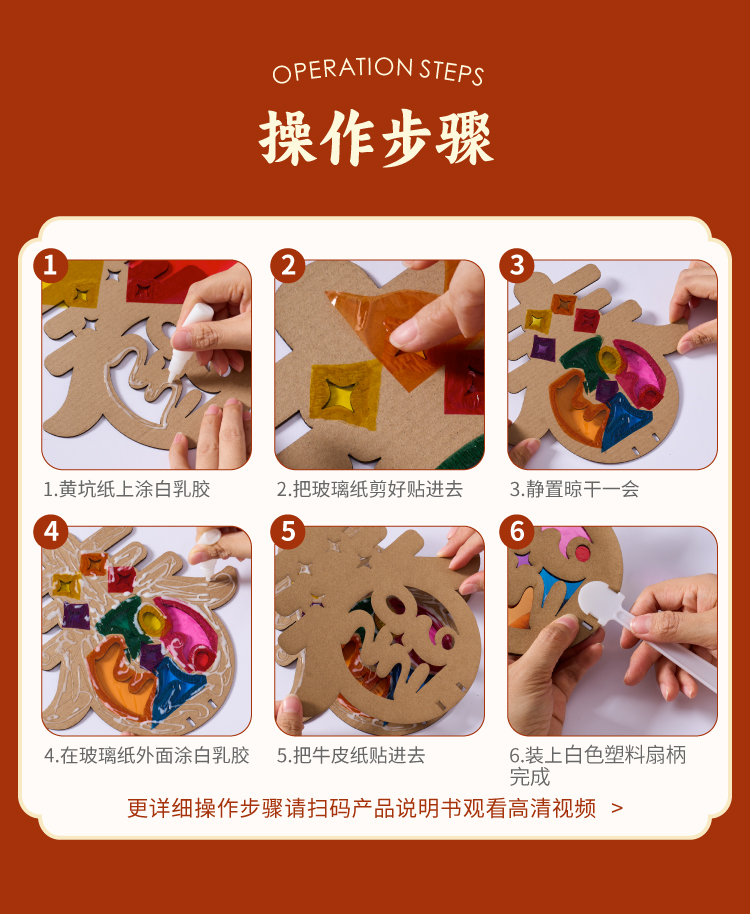 OPERATION STEPS

操作步骤

1

1.黄坑纸上涂白乳胶

2

2.把玻璃纸剪好贴进去

3

3.静置晾干一会

4

4.在玻璃纸外面涂白乳胶

5

5.把牛皮纸贴进去

6

6.装上白色塑料扇柄完成

更详细操作步骤请扫码产品说明书观看高清视频 >