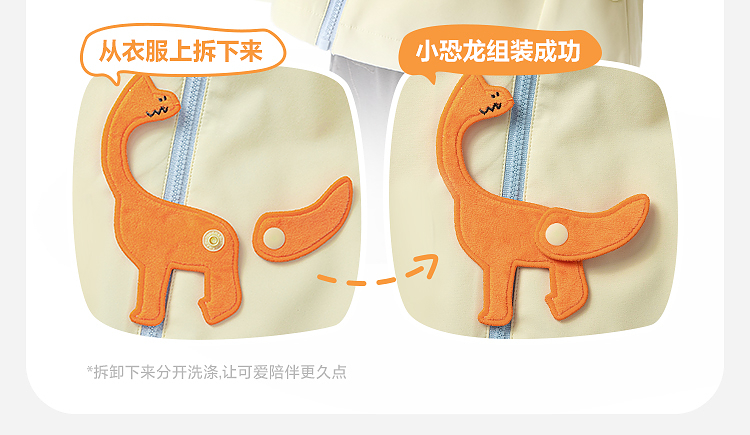 从衣服上拆下来

小恐龙组装成功

*拆卸下来分开洗涤,让可爱陪伴更久点