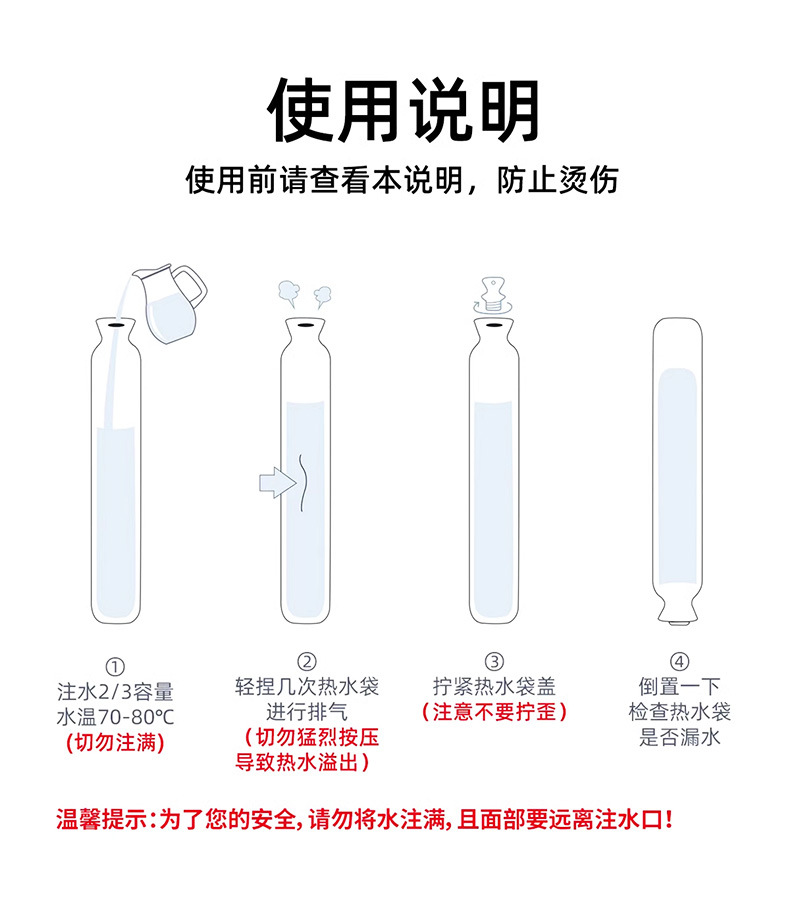 使用说明

使用前请查看本说明，防止烫伤

①
注水2/3容量
水温70-80℃
（切勿注满）

②
轻捏几次热水袋
进行排气
（切勿猛烈按压
导致热水溢出）

③
拧紧热水袋盖
（注意不要拧歪）

④
倒置一下
检查热水袋
是否漏水

温馨提示：为了您的安全，请勿将水注满，且面部要远离注水口！