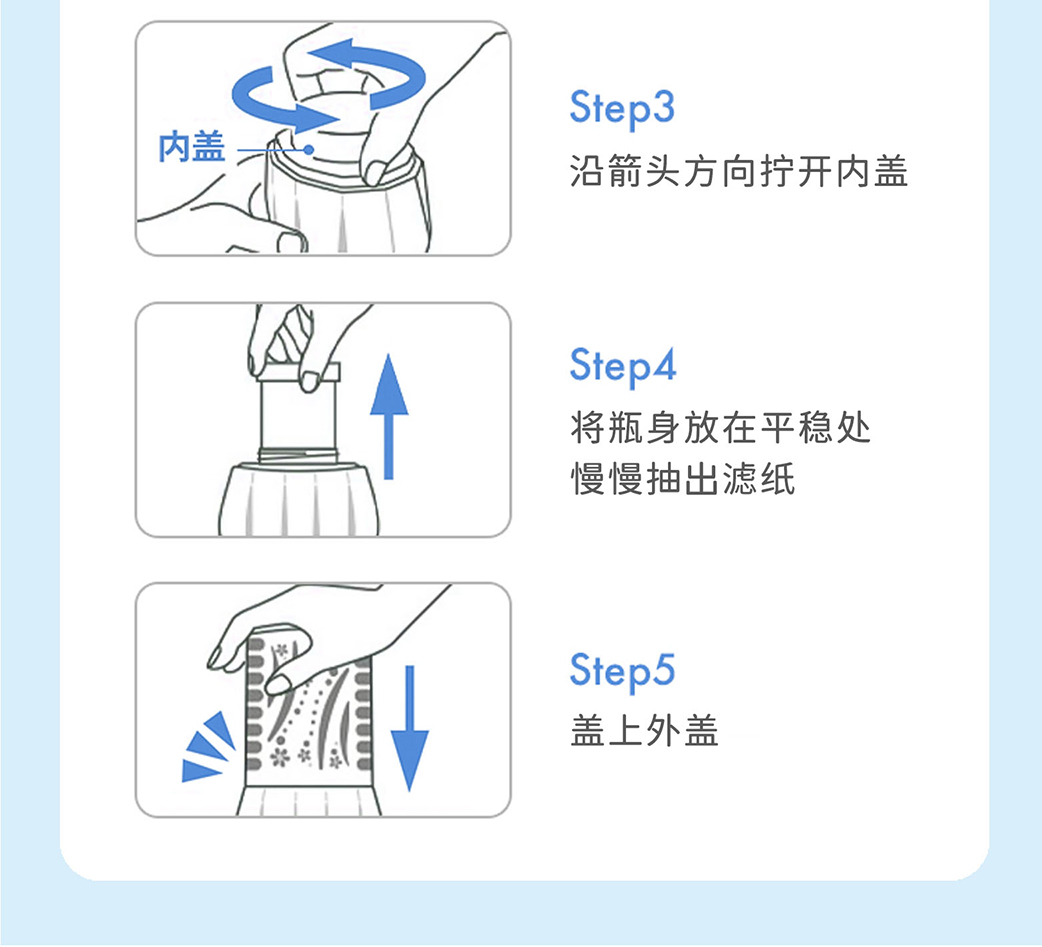 内盖

Step3
沿箭头方向拧开内盖

Step4
将瓶身放在平稳处
慢慢抽出滤纸

Step5
盖上外盖