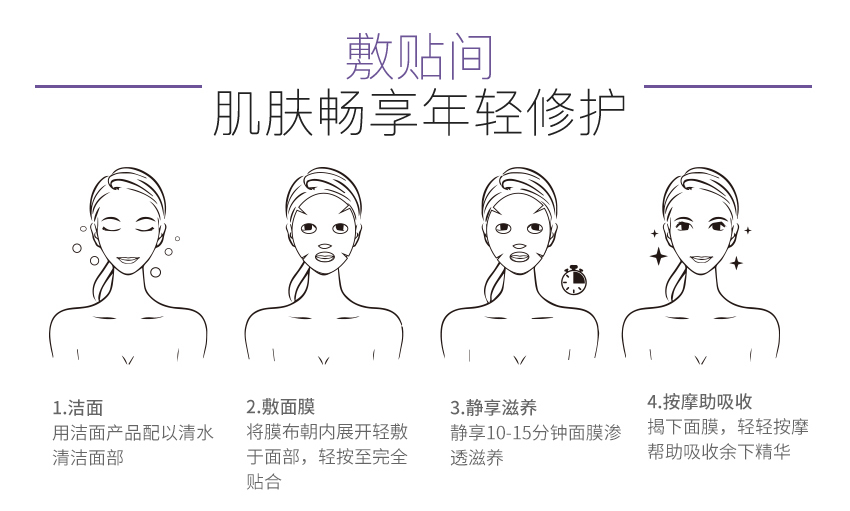 敷贴间
肌肤畅享年轻修护

1.洁面
用洁面产品配以清水清洁面部

2.敷面膜
将膜布朝内展开轻敷于面部，轻按至完全贴合

3.静享滋养
静享10-15分钟面膜渗透滋养

4.按摩助吸收
揭下面膜，轻轻按摩帮助吸收余下精华