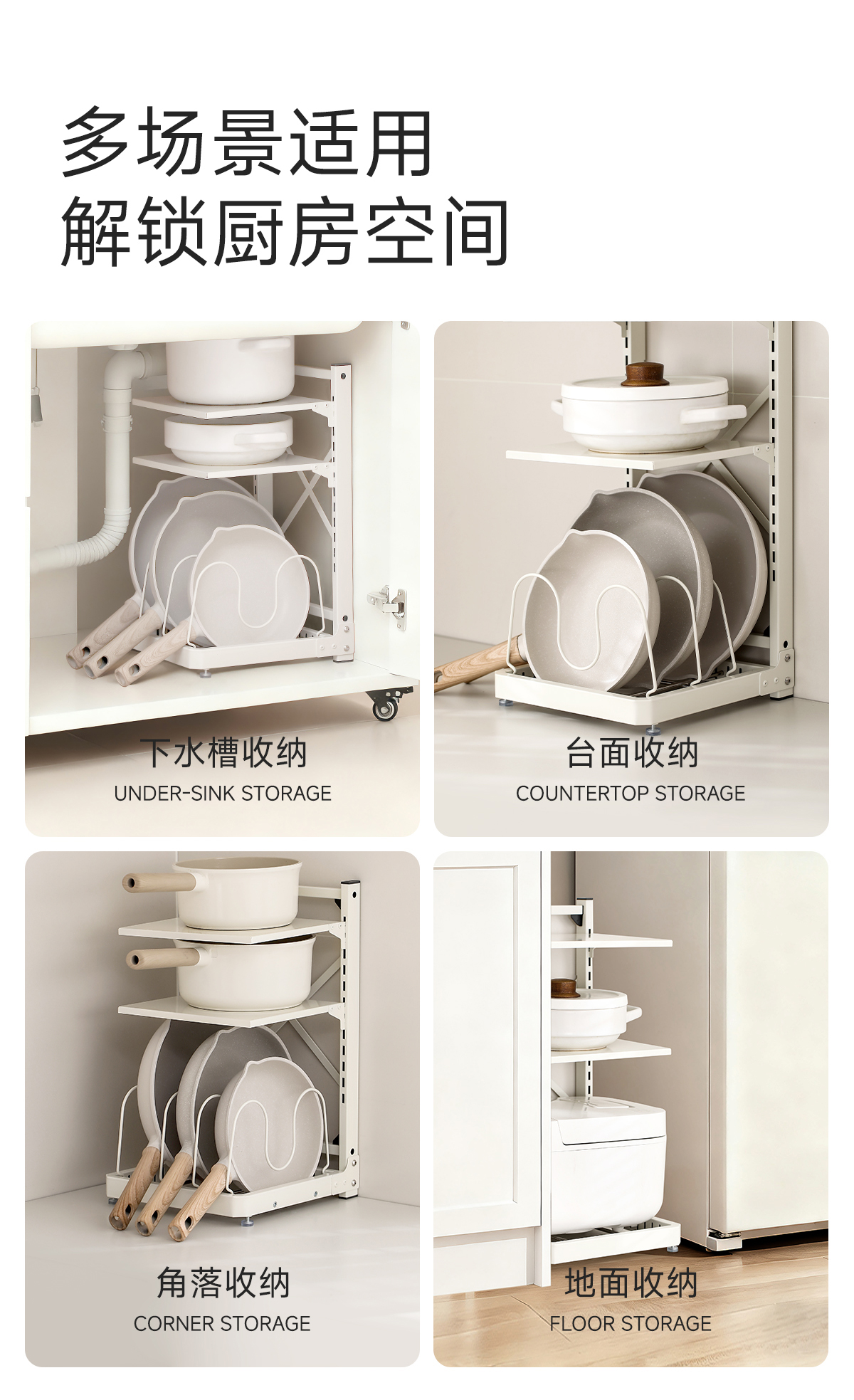 多场景适用
解锁厨房空间

下水槽收纳
UNDER-SINK STORAGE

台面收纳
COUNTERTOP STORAGE

角落收纳
CORNER STORAGE

地面收纳
FLOOR STORAGE