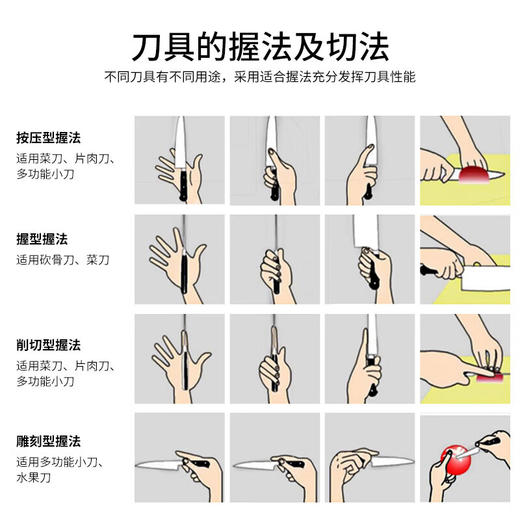 刀具的握法及切法

不同刀具有不同用途，采用适合握法充分发挥刀具性能

按压型握法
适用菜刀、片肉刀、多功能小刀

握型握法
适用砍骨刀、菜刀

削切型握法
适用菜刀、片肉刀、多功能小刀

雕刻型握法
适用多功能小刀、水果刀