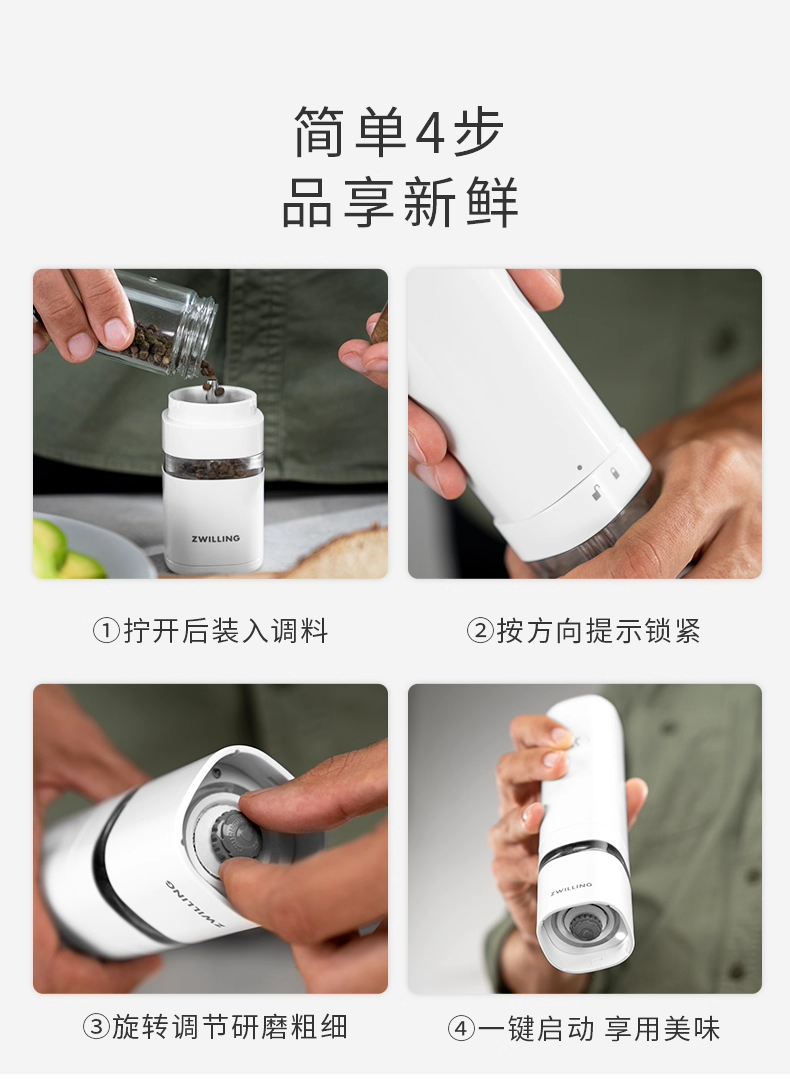 简单4步
品享新鲜

ZWILLING

①拧开后装入调料

②按方向提示锁紧

ZWILLING

③旋转调节研磨粗细

ZWILLING

④一键启动 享用美味