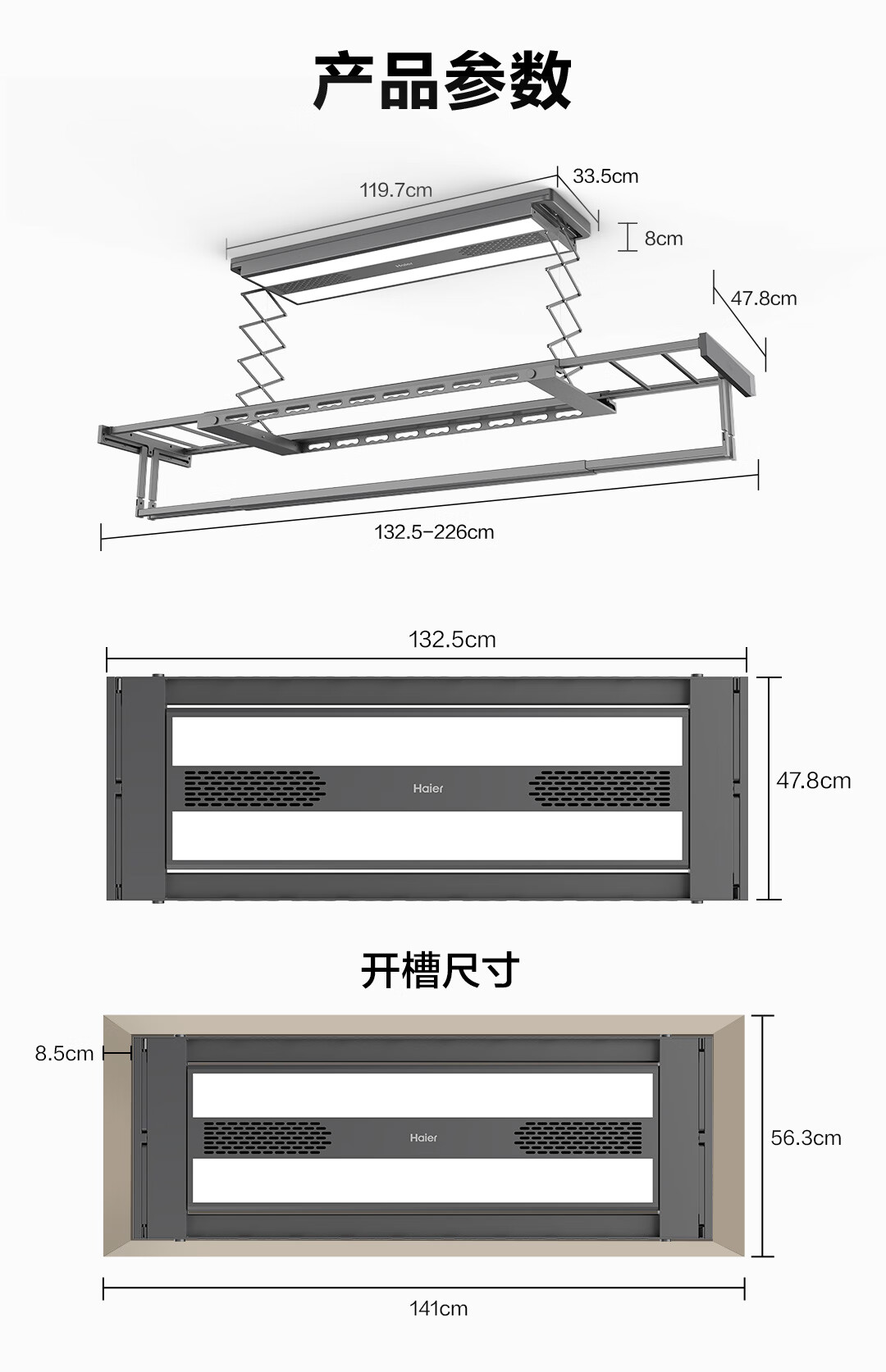 产品参数

119.7cm
33.5cm
8cm
47.8cm
Haier
132.5-226cm

132.5cm
Haier
47.8cm

开槽尺寸

8.5cm
Haier
56.3cm
141cm