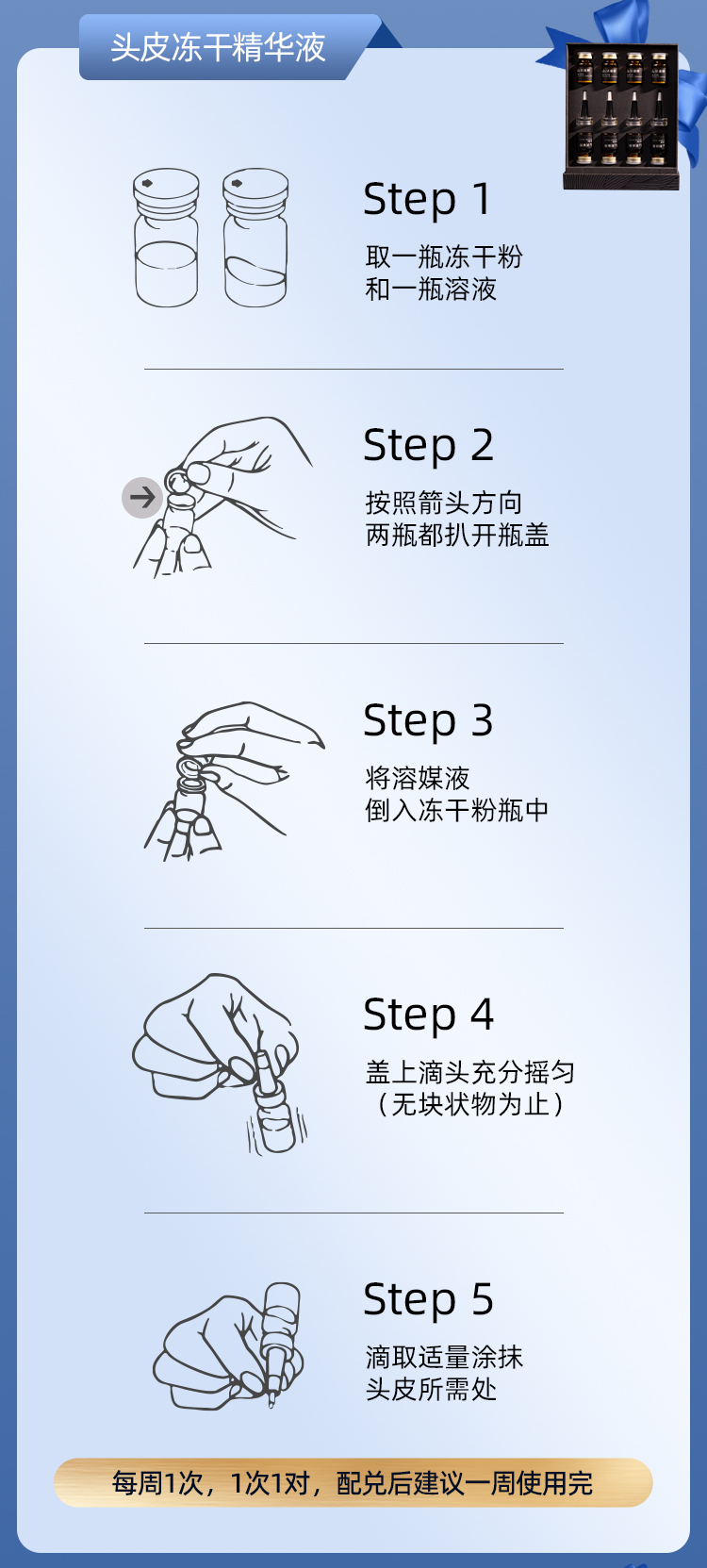 头皮冻干精华液

Step 1
取一瓶冻干粉
和一瓶溶液

Step 2
按照箭头方向
两瓶都扒开瓶盖

Step 3
将溶媒液
倒入冻干粉瓶中

Step 4
盖上滴头充分摇匀
（无块状物为止）

Step 5
滴取适量涂抹
头皮所需处

每周1次，1次1对，配兑后建议一周使用完