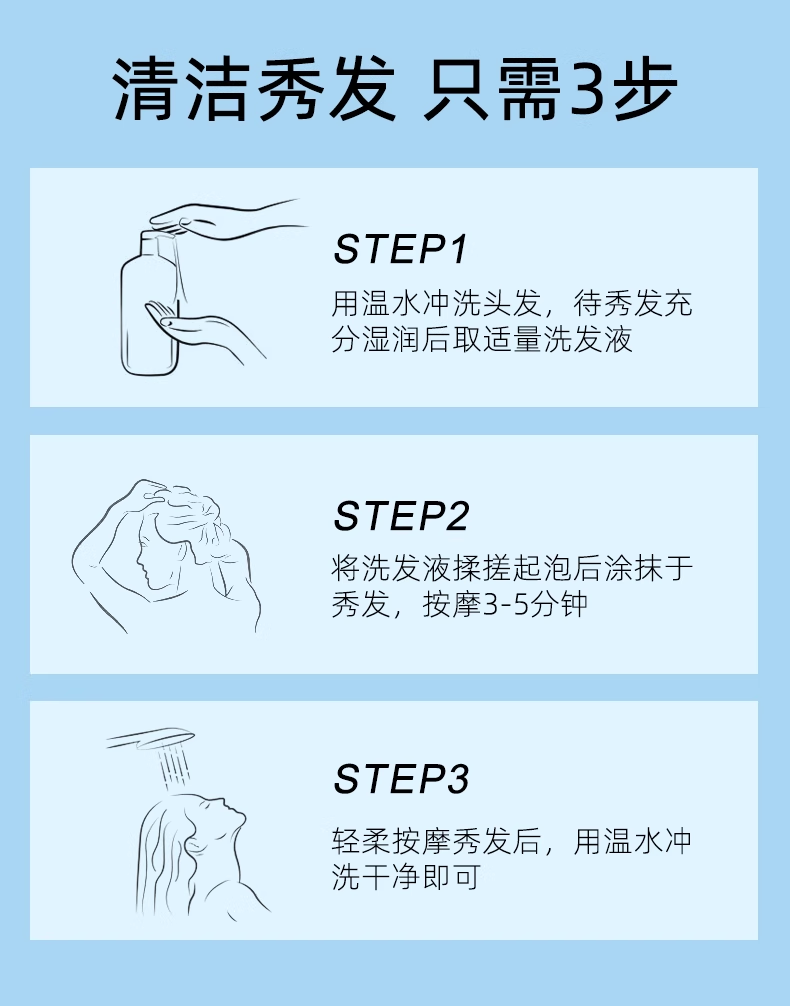 清洁秀发 只需3步

STEP1

用温水冲洗头发，待秀发充分湿润后取适量洗发液

STEP2

将洗发液揉搓起泡后涂抹于秀发，按摩3-5分钟

STEP3

轻柔按摩秀发后，用温水冲洗干净即可