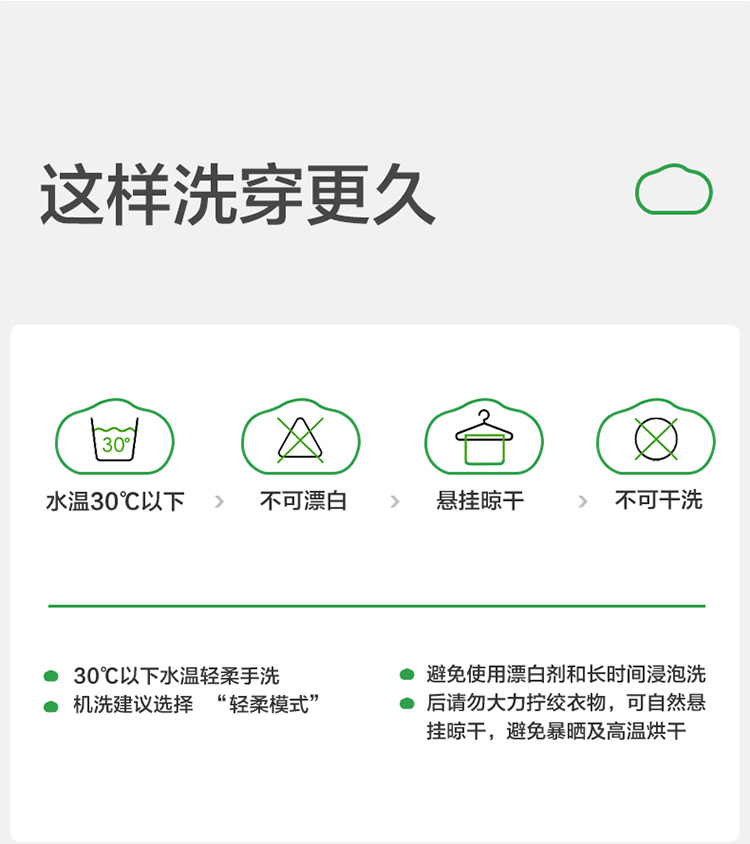 这样洗穿更久

30°

水温30℃以下 > 不可漂白 > 悬挂晾干 > 不可干洗

• 30℃以下水温轻柔手洗
• 机洗建议选择 “轻柔模式”

• 避免使用漂白剂和长时间浸泡洗
• 后请勿大力拧绞衣物，可自然悬挂晾干，避免暴晒及高温烘干