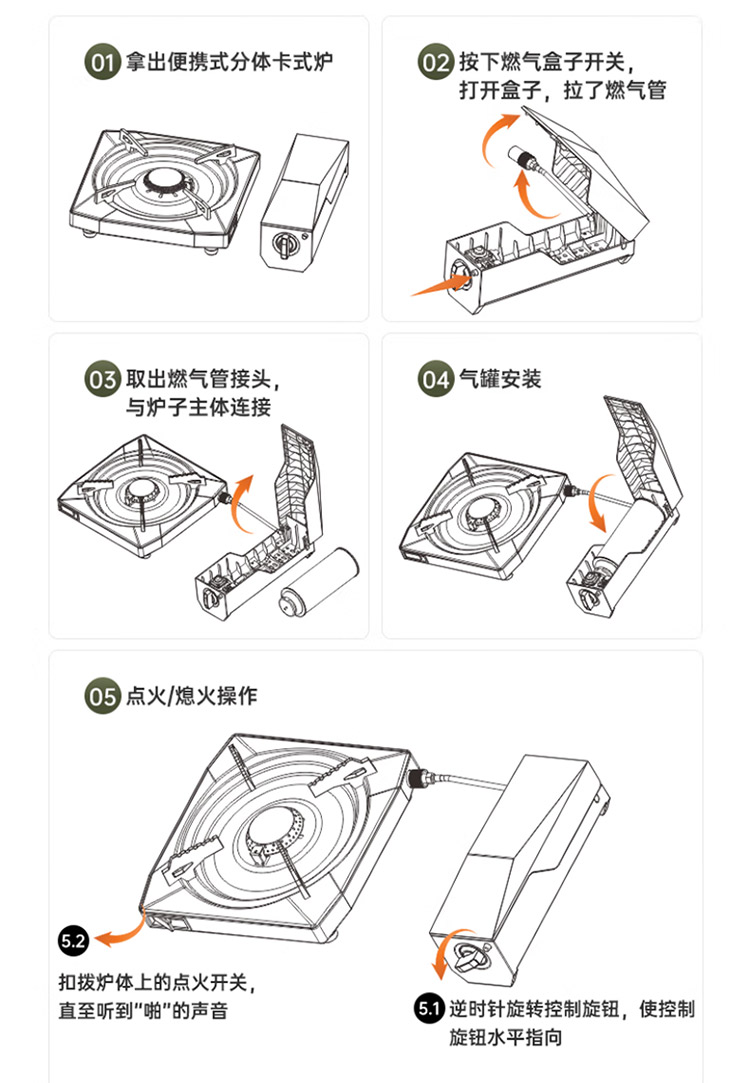 01 拿出便携式分体卡式炉

02 按下燃气盒子开关，打开盒子，拉了燃气管

03 取出燃气管接头，与炉子主体连接

04 气罐安装

05 点火/熄火操作

5.2

扣拨炉体上的点火开关，直至听到"啪"的声音

5.1 逆时针旋转控制旋钮，使控制旋钮水平指向