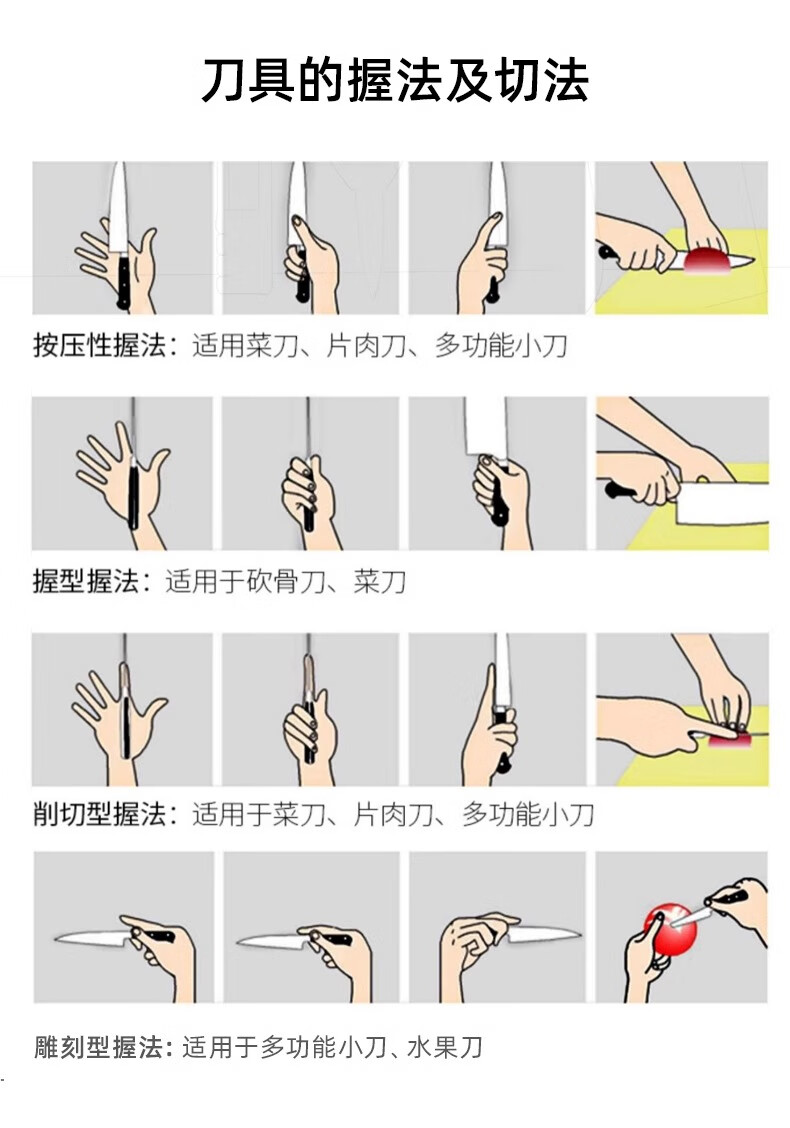 刀具的握法及切法

按压性握法：适用菜刀、片肉刀、多功能小刀

握型握法：适用于砍骨刀、菜刀

削切型握法：适用于菜刀、片肉刀、多功能小刀

雕刻型握法：适用于多功能小刀、水果刀