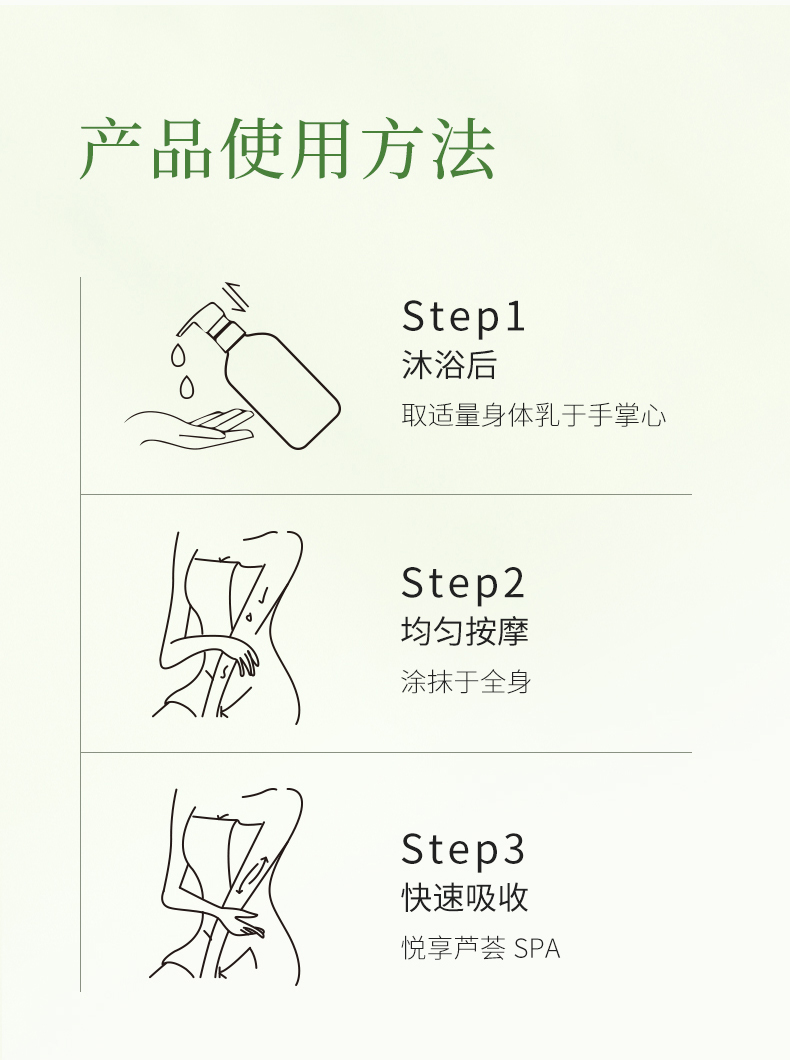 产品使用方法

Step1
沐浴后
取适量身体乳于手掌心

Step2
均匀按摩
涂抹于全身

Step3
快速吸收
悦享芦荟 SPA