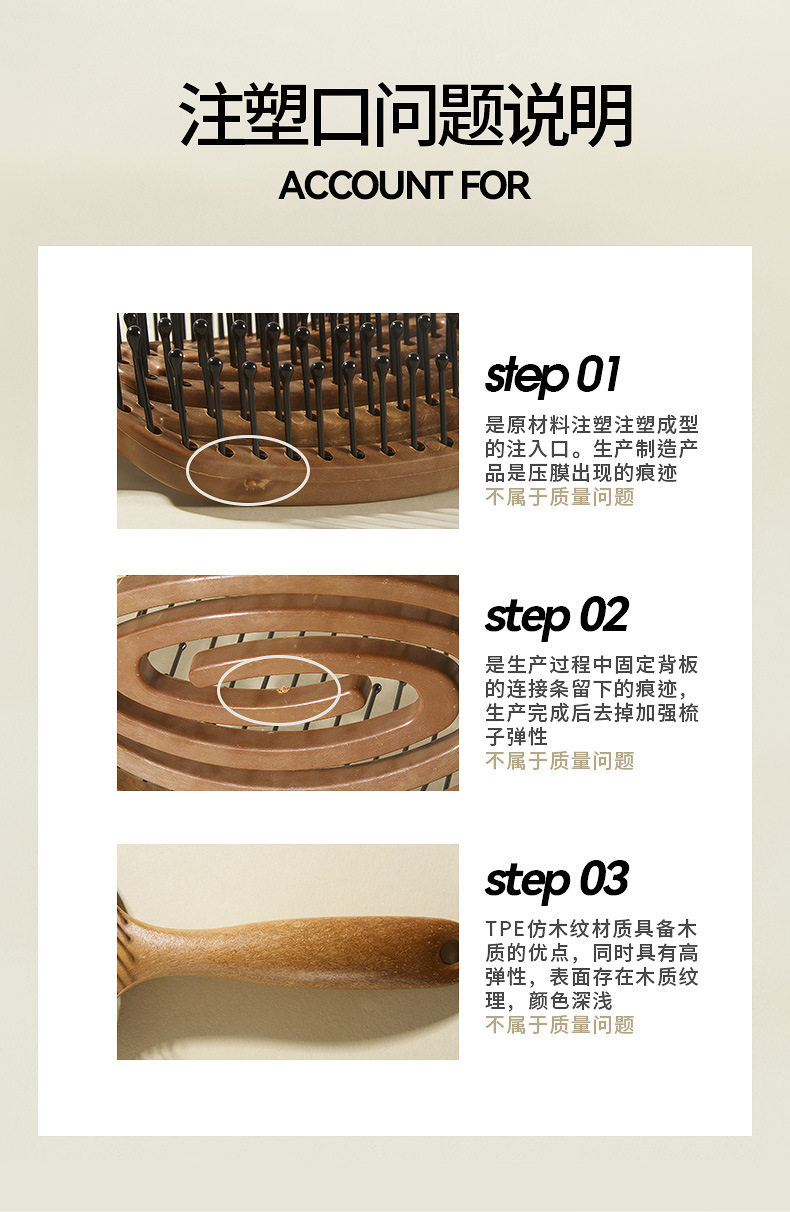 注塑口问题说明
ACCOUNT FOR

step 01
是原材料注塑注塑成型的注入口。生产制造产品是压膜出现的痕迹
不属于质量问题

step 02
是生产过程中固定背板的连接条留下的痕迹，生产完成后去掉加强梳子弹性
不属于质量问题

step 03
TPE仿木纹材质具备木质的优点，同时具有高弹性，表面存在木质纹理，颜色深浅
不属于质量问题