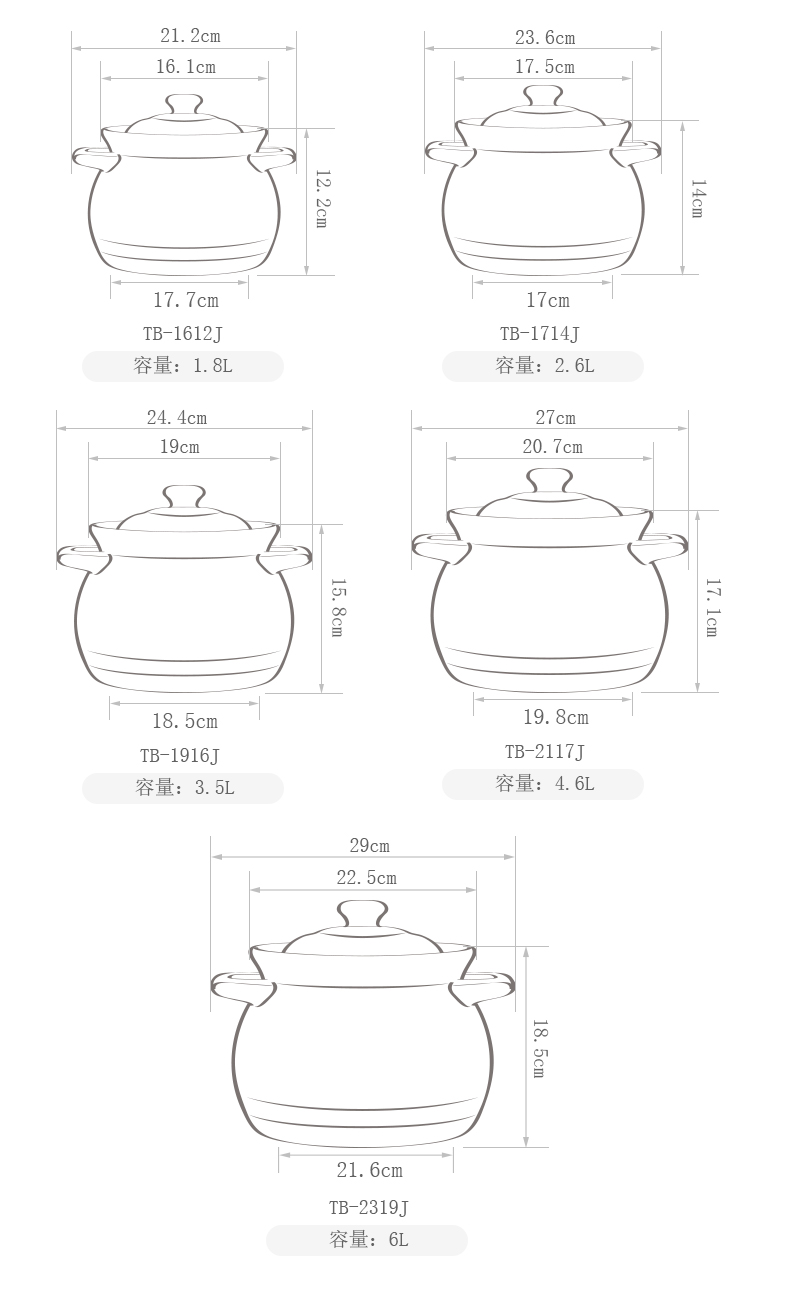 21.2cm
16.1cm
12.2cm
17.7cm
TB-1612J
容量：1.8L

23.6cm
17.5cm
14cm
17cm
TB-1714J
容量：2.6L

24.4cm
19cm
15.8cm
18.5cm
TB-1916J
容量：3.5L

27cm
20.7cm
17.1cm
19.8cm
TB-2117J
容量：4.6L

29cm
22.5cm
18.5cm
21.6cm
TB-2319J
容量：6L