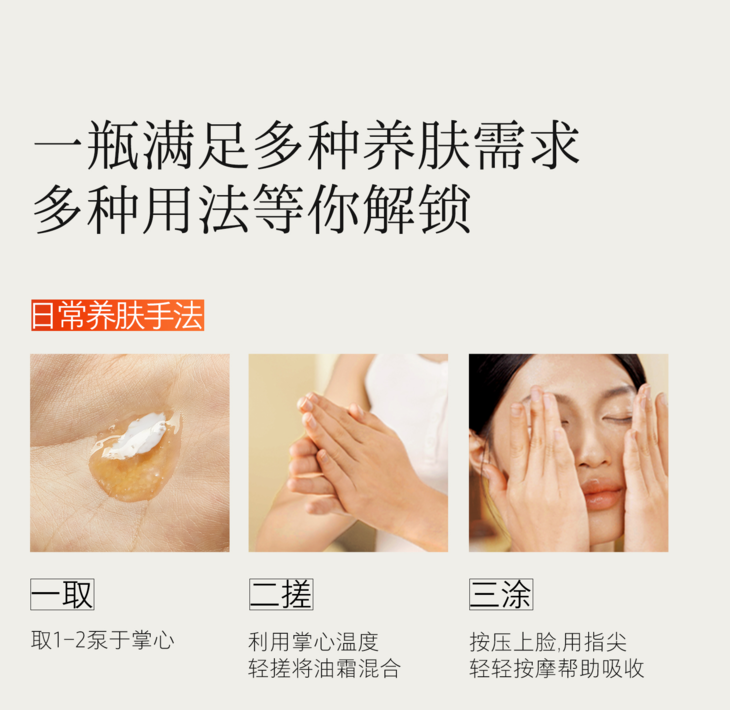 一瓶满足多种养肤需求
多种用法等你解锁

日常养肤手法

一取
取1-2泵于掌心

二搓
利用掌心温度
轻搓将油霜混合

三涂
按压上脸,用指尖
轻轻按摩帮助吸收