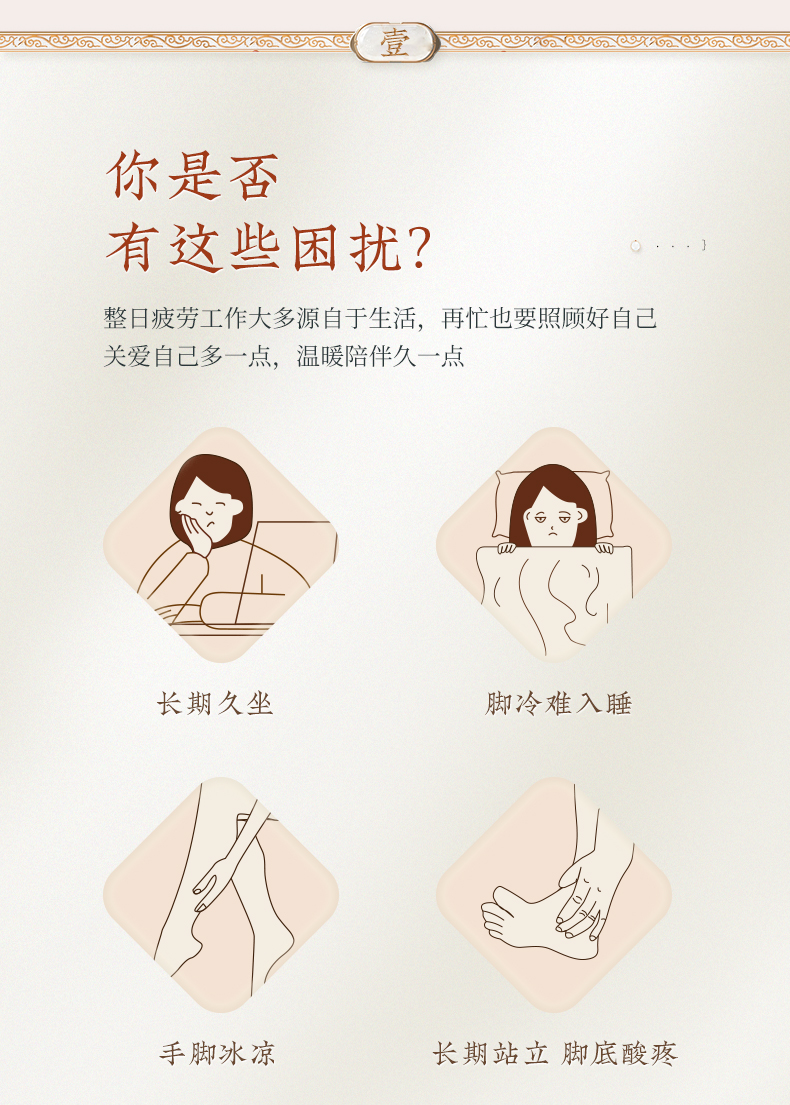 壹

你是否
有这些困扰?

整日疲劳工作大多源自于生活，再忙也要照顾好自己
关爱自己多一点，温暖陪伴久一点

长期久坐

脚冷难入睡

手脚冰凉

长期站立 脚底酸疼