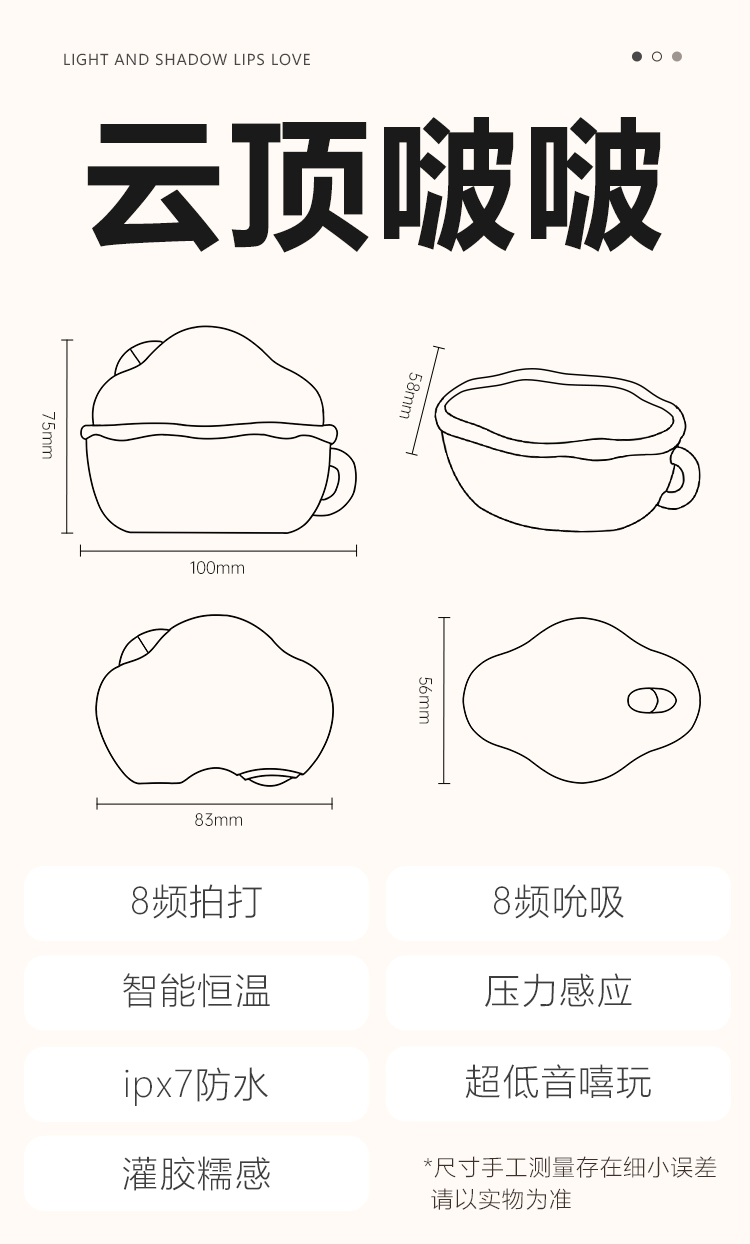 LIGHT AND SHADOW LIPS LOVE

云顶啵啵

75mm

100mm

58mm

83mm

56mm

8频拍打

8频吮吸

智能恒温

压力感应

ipx7防水

超低音嘻玩

灌胶糯感

*尺寸手工测量存在细小误差
请以实物为准