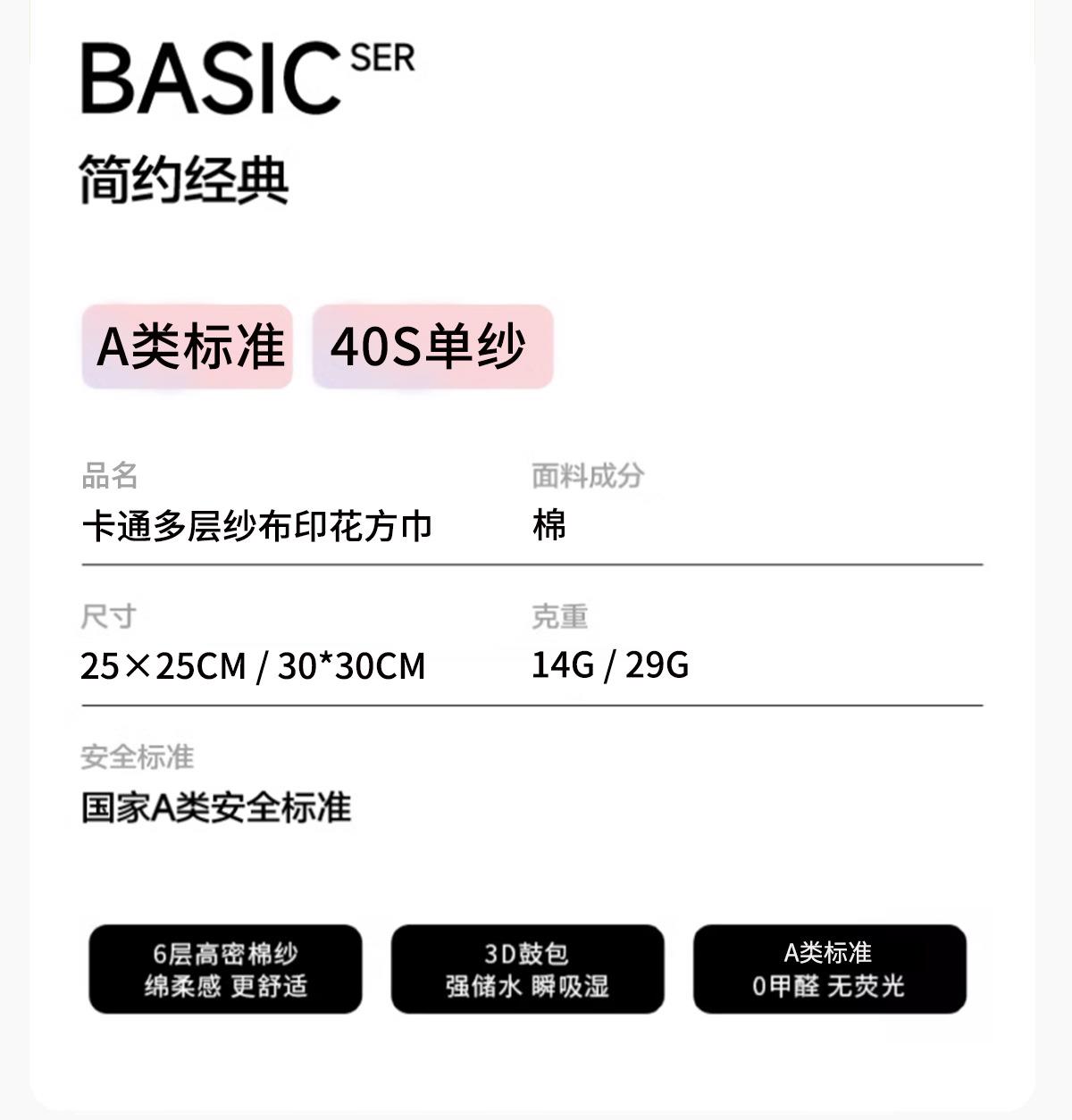 BASIC SER

简约经典

A类标准 40S单纱

品名
卡通多层纱布印花方巾

面料成分
棉

尺寸
25×25CM / 30*30CM

克重
14G / 29G

安全标准
国家A类安全标准

6层高密棉纱
绵柔感 更舒适

3D鼓包
强储水 瞬吸湿

A类标准
0甲醛 无荧光