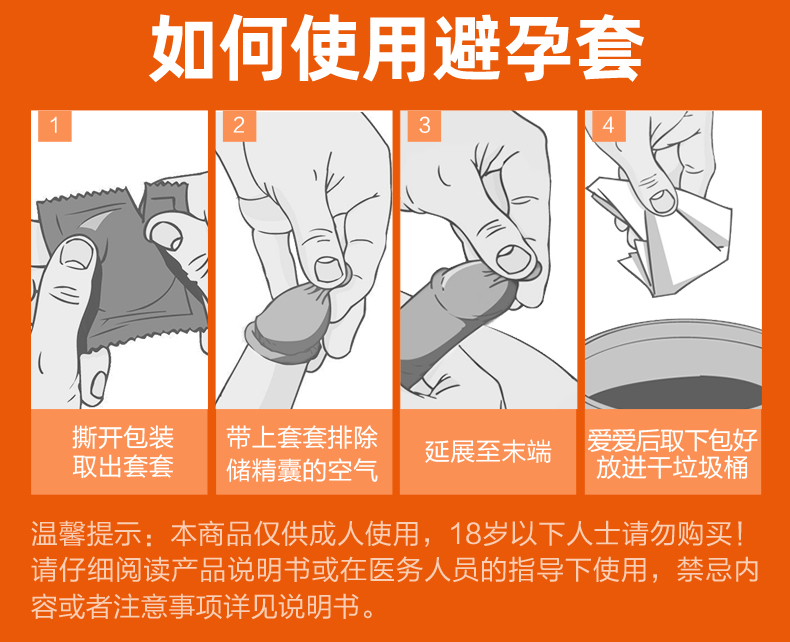 如何使用避孕套

1

撕开包装
取出套套

2

带上套套排除
储精囊的空气

3

延展至末端

4

爱爱后取下包好
放进干垃圾桶

温馨提示：本商品仅供成人使用，18岁以下人士请勿购买！请仔细阅读产品说明书或在医务人员的指导下使用，禁忌内容或者注意事项详见说明书。