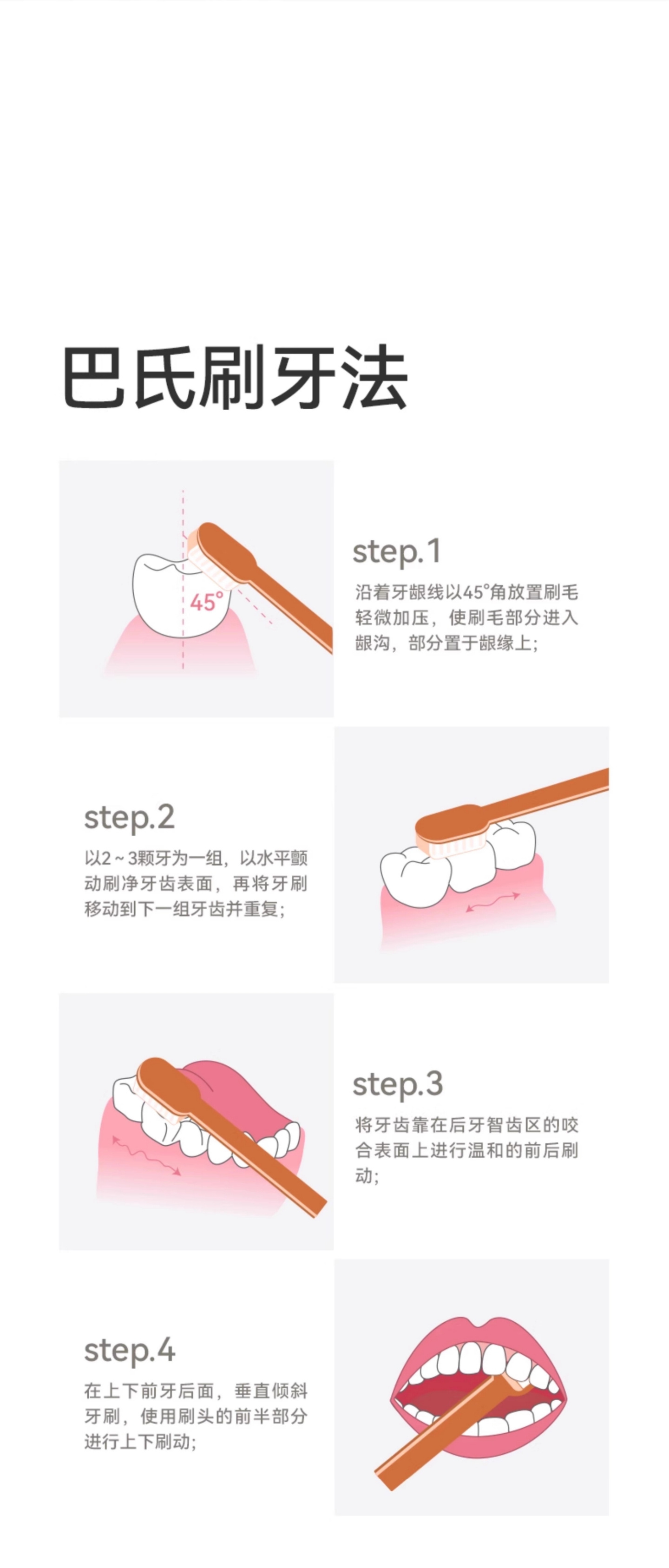 巴氏刷牙法

45°

step.1

沿着牙龈线以45°角放置刷毛轻微加压，使刷毛部分进入龈沟，部分置于龈缘上；

step.2

以2～3颗牙为一组，以水平颤动刷净牙齿表面，再将牙刷移动到下一组牙齿并重复；

step.3

将牙齿靠在后牙智齿区的咬合表面上进行温和的前后刷动；

step.4

在上下前牙后面，垂直倾斜牙刷，使用刷头的前半部分进行上下刷动；