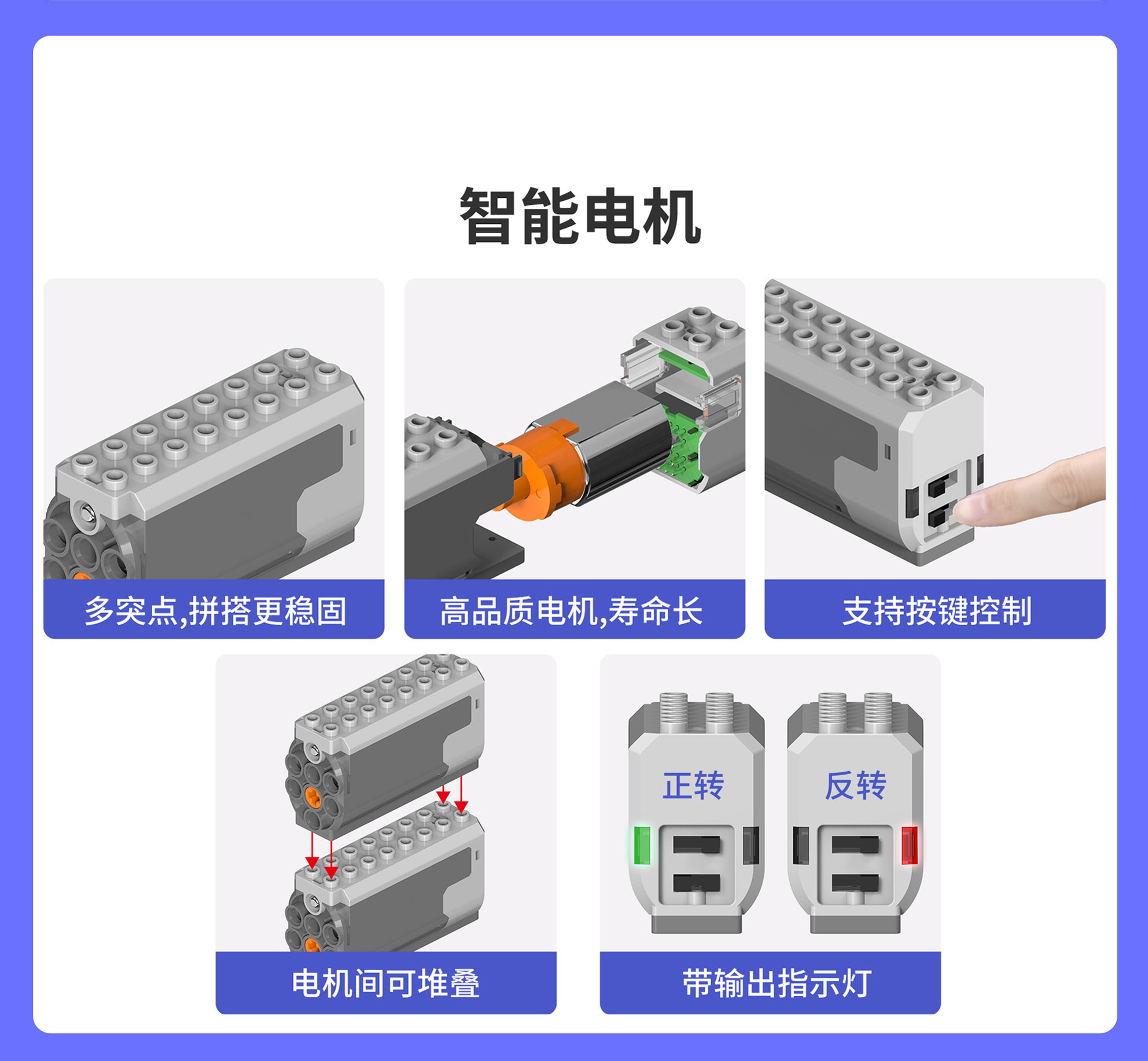 智能电机

多突点,拼搭更稳固

高品质电机,寿命长

支持按键控制

电机间可堆叠

正转

反转

带输出指示灯