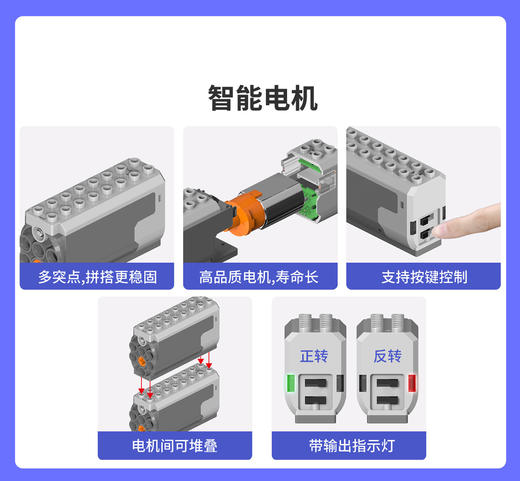 智能电机

多突点,拼搭更稳固

高品质电机,寿命长

支持按键控制

电机间可堆叠

正转

反转

带输出指示灯