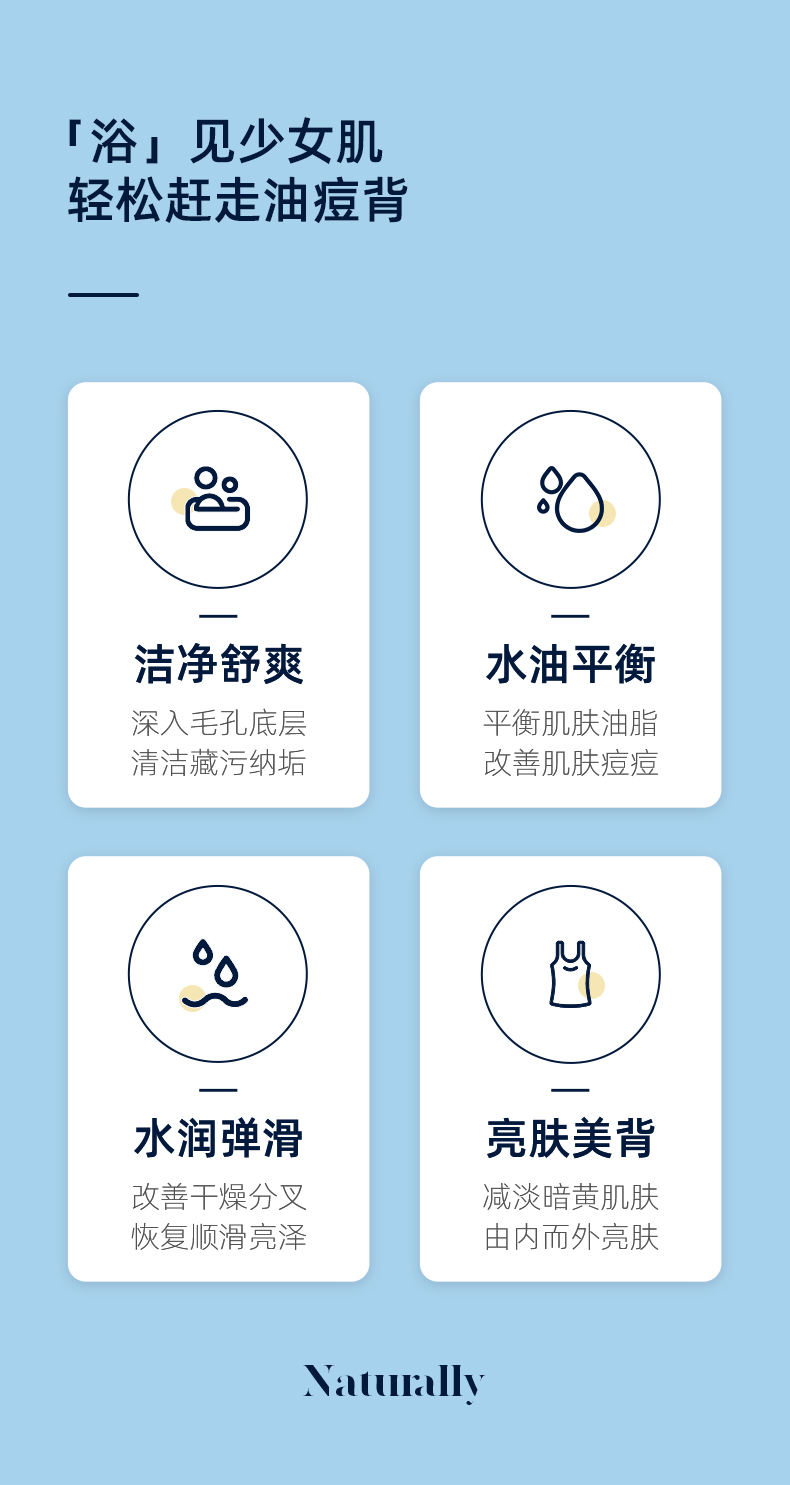 「浴」见少女肌
轻松赶走油痘背

洁净舒爽
深入毛孔底层
清洁藏污纳垢

水油平衡
平衡肌肤油脂
改善肌肤痘痘

水润弹滑
改善干燥分叉
恢复顺滑亮泽

亮肤美背
减淡暗黄肌肤
由内而外亮肤

Naturally