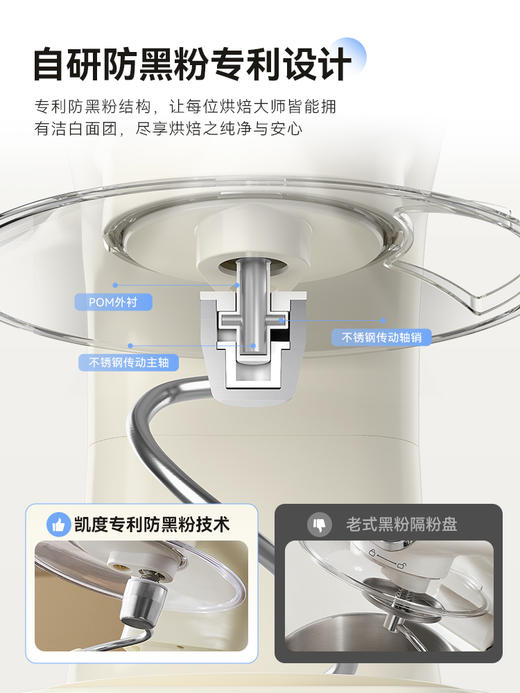 自研防黑粉专利设计

专利防黑粉结构，让每位烘焙大师皆能拥有洁白面团，尽享烘焙之纯净与安心

POM外衬

不锈钢传动轴销

不锈钢传动主轴

凯度专利防黑粉技术

老式黑粉隔粉盘