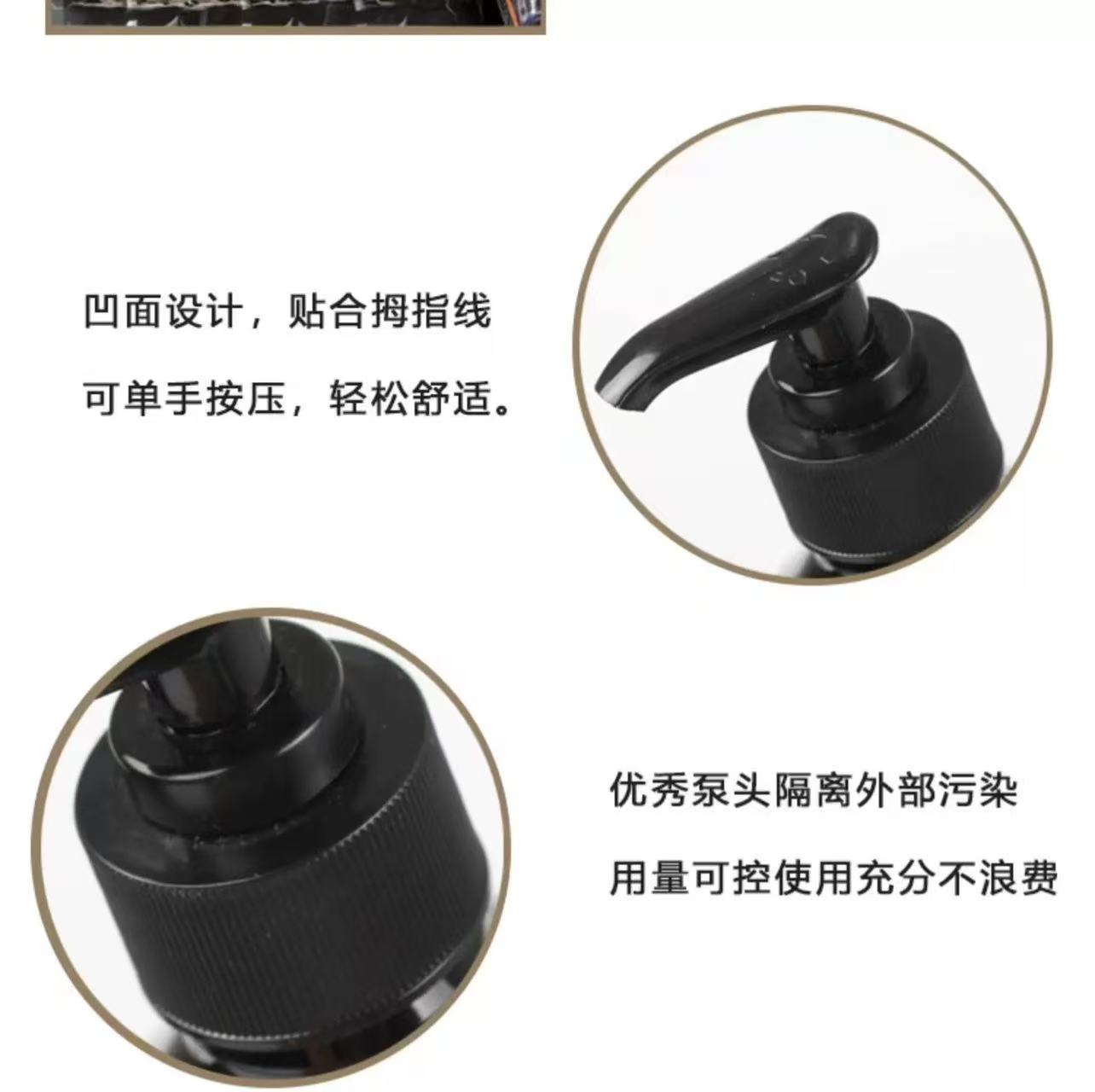 凹面设计，贴合拇指线

可单手按压，轻松舒适。

优秀泵头隔离外部污染

用量可控使用充分不浪费