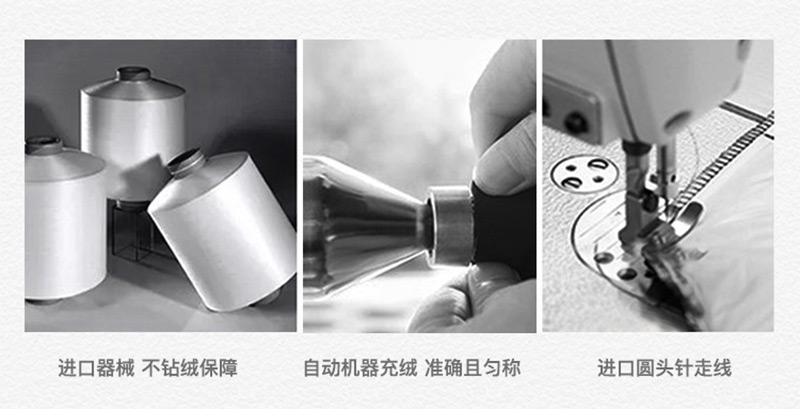 进口器械 不钻绒保障

自动机器充绒 准确且匀称

进口圆头针走线