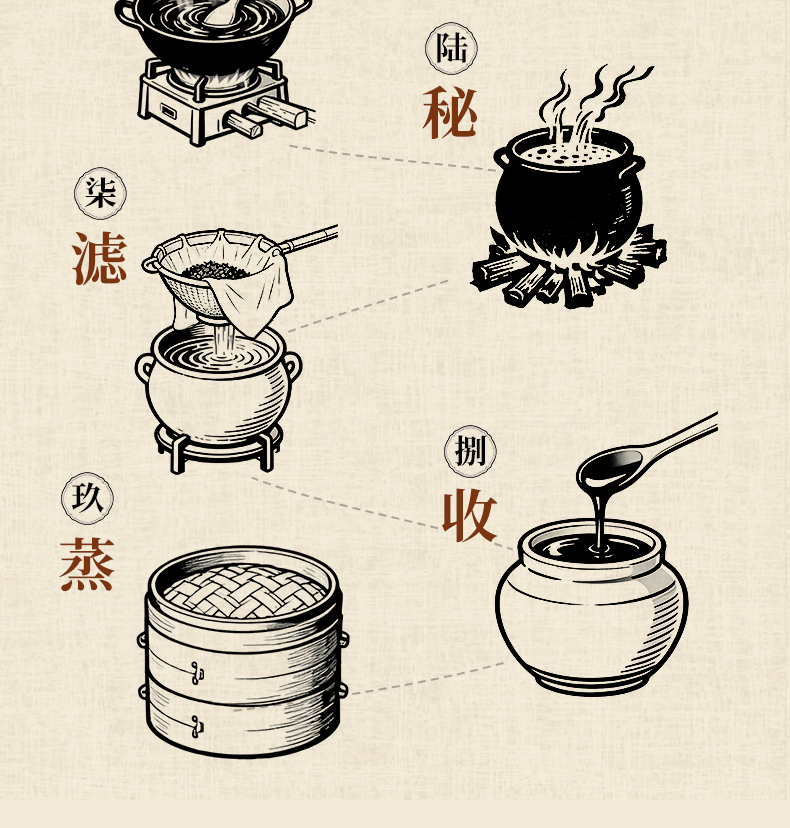 陆
秘

柒
滤

捌
收

玖
蒸