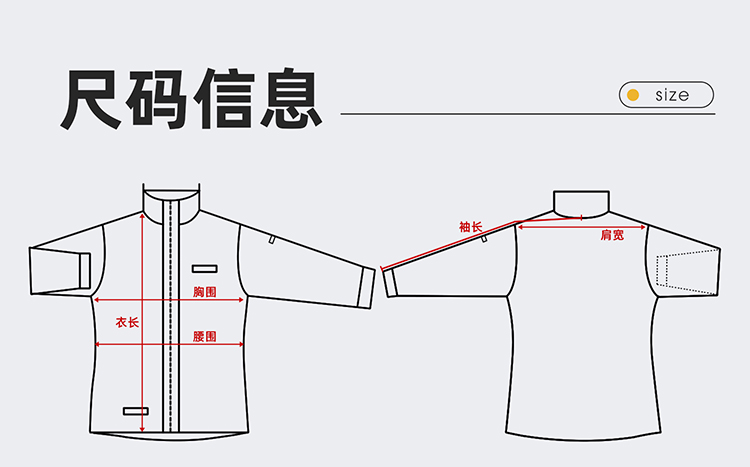 尺码信息

size

胸围

衣长

腰围

袖长

肩宽