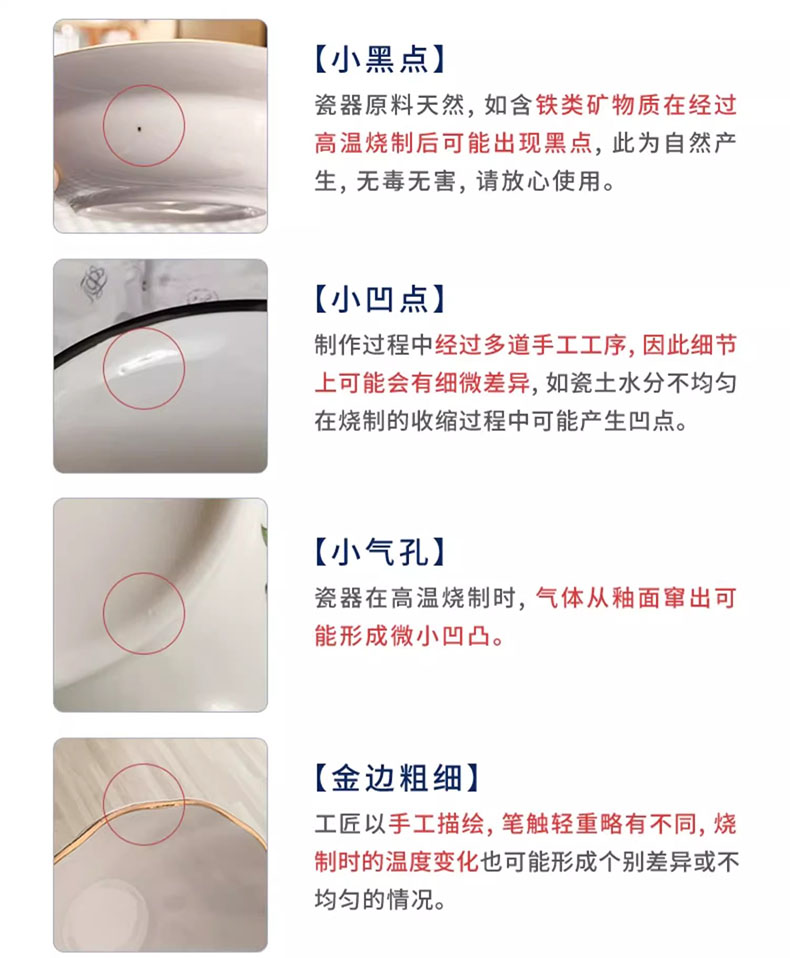 【小黑点】
瓷器原料天然，如含铁类矿物质在经过高温烧制后可能出现黑点，此为自然产生，无毒无害，请放心使用。

【小凹点】
制作过程中经过多道手工工序，因此细节上可能会有细微差异，如瓷土水分不均匀在烧制的收缩过程中可能产生凹点。

【小气孔】
瓷器在高温烧制时，气体从釉面窜出可能形成微小凹凸。

【金边粗细】
工匠以手工描绘，笔触轻重略有不同，烧制时的温度变化也可能形成个别差异或不均匀的情况。