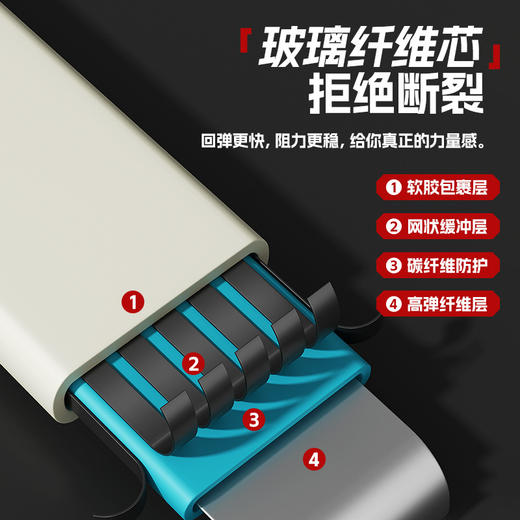 『玻璃纤维芯』
拒绝断裂

回弹更快，阻力更稳，给你真正的力量感。

① 软胶包裹层
② 网状缓冲层
③ 碳纤维防护
④ 高弹纤维层

1
2
3
4