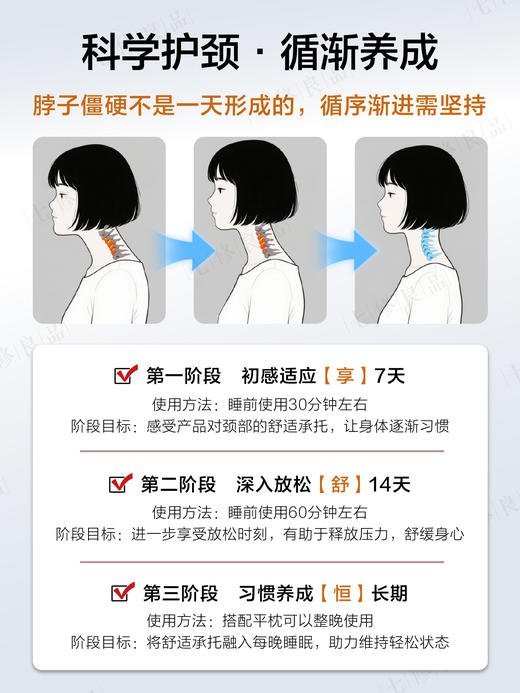 科学护颈 · 循渐养成

脖子僵硬不是一天形成的，循序渐进需坚持

第一阶段 初感适应【享】7天
使用方法：睡前使用30分钟左右
阶段目标：感受产品对颈部的舒适承托，让身体逐渐习惯

第二阶段 深入放松【舒】14天
使用方法：睡前使用60分钟左右
阶段目标：进一步享受放松时刻，有助于释放压力，舒缓身心

第三阶段 习惯养成【恒】长期
使用方法：搭配平枕可以整晚使用
阶段目标：将舒适承托融入每晚睡眠，助力维持轻松状态