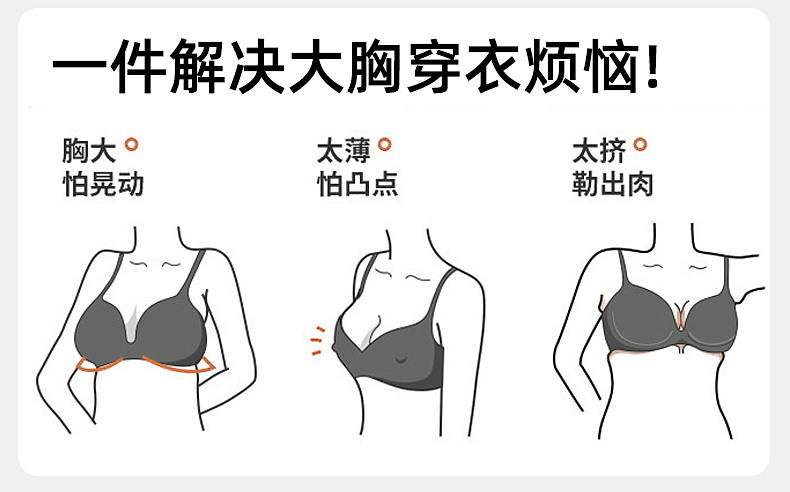 一件解决大胸穿衣烦恼！

胸大
怕晃动

太薄
怕凸点

太挤
勒出肉