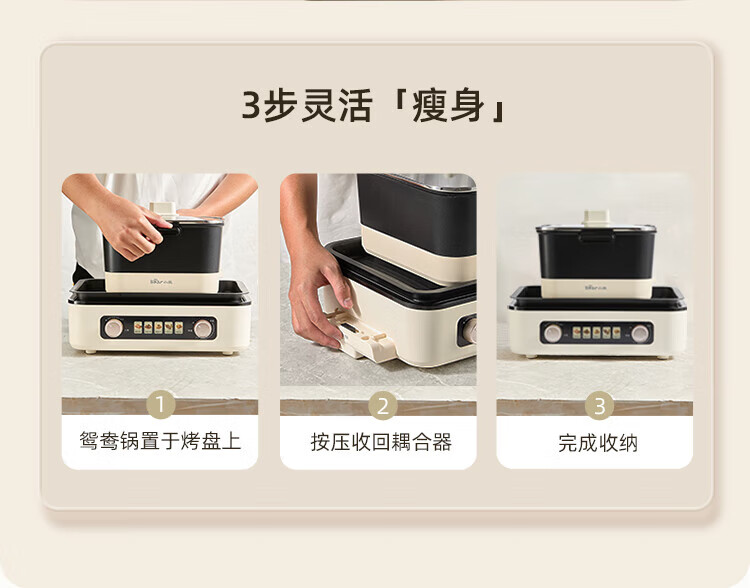 3步灵活「瘦身」

1
鸳鸯锅置于烤盘上

2
按压收回耦合器

3
完成收纳