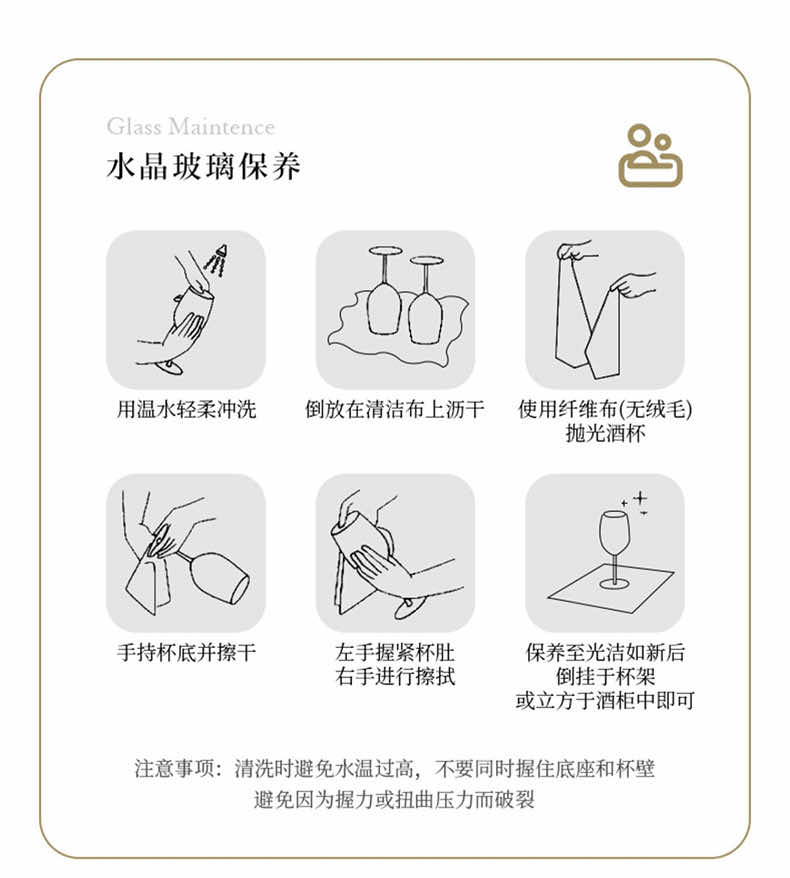 Glass Maintence
水晶玻璃保养

用温水轻柔冲洗

倒放在清洁布上沥干

使用纤维布(无绒毛)
抛光酒杯

手持杯底并擦干

左手握紧杯肚
右手进行擦拭

保养至光洁如新后
倒挂于杯架
或立方于酒柜中即可

注意事项：清洗时避免水温过高，不要同时握住底座和杯壁
避免因为握力或扭曲压力而破裂