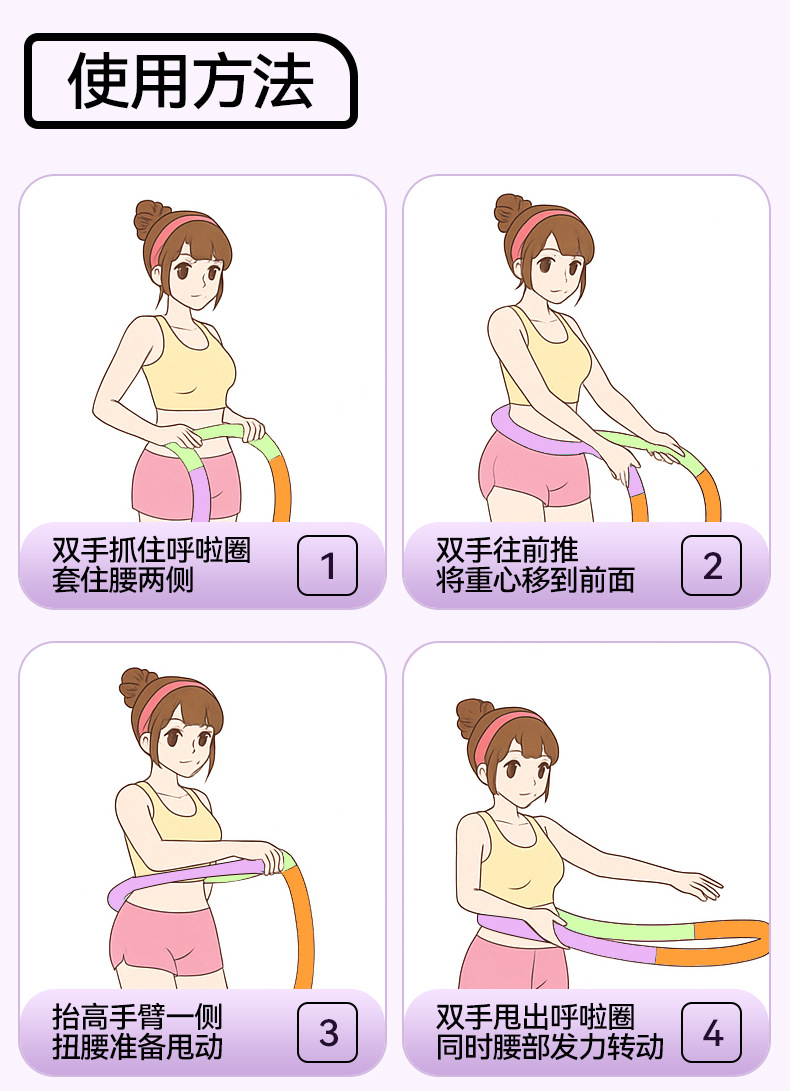 使用方法

双手抓住呼啦圈
套住腰两侧
1

双手往前推
将重心移到前面
2

抬高手臂一侧
扭腰准备甩动
3

双手甩出呼啦圈
同时腰部发力转动
4