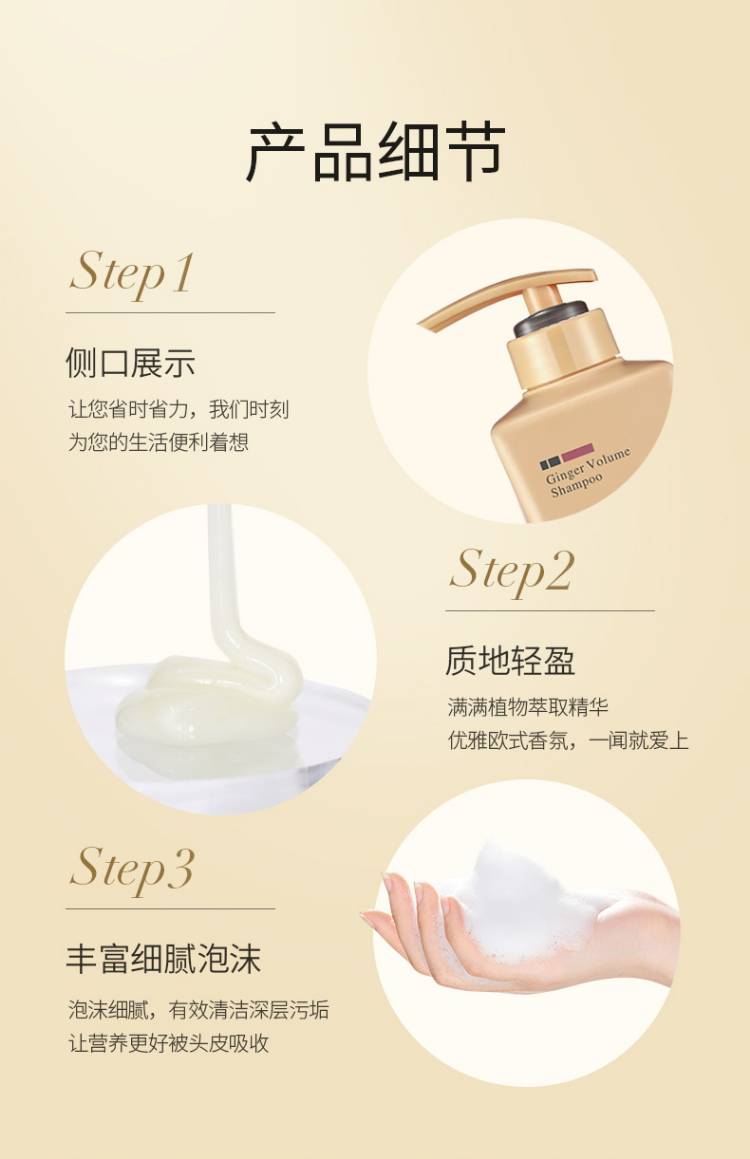 产品细节

Step1

侧口展示

让您省时省力，我们时刻为您的生活便利着想

Ginger Volume Shampoo

Step2

质地轻盈

满满植物萃取精华
优雅欧式香氛，一闻就爱上

Step3

丰富细腻泡沫

泡沫细腻，有效清洁深层污垢
让营养更好被头皮吸收